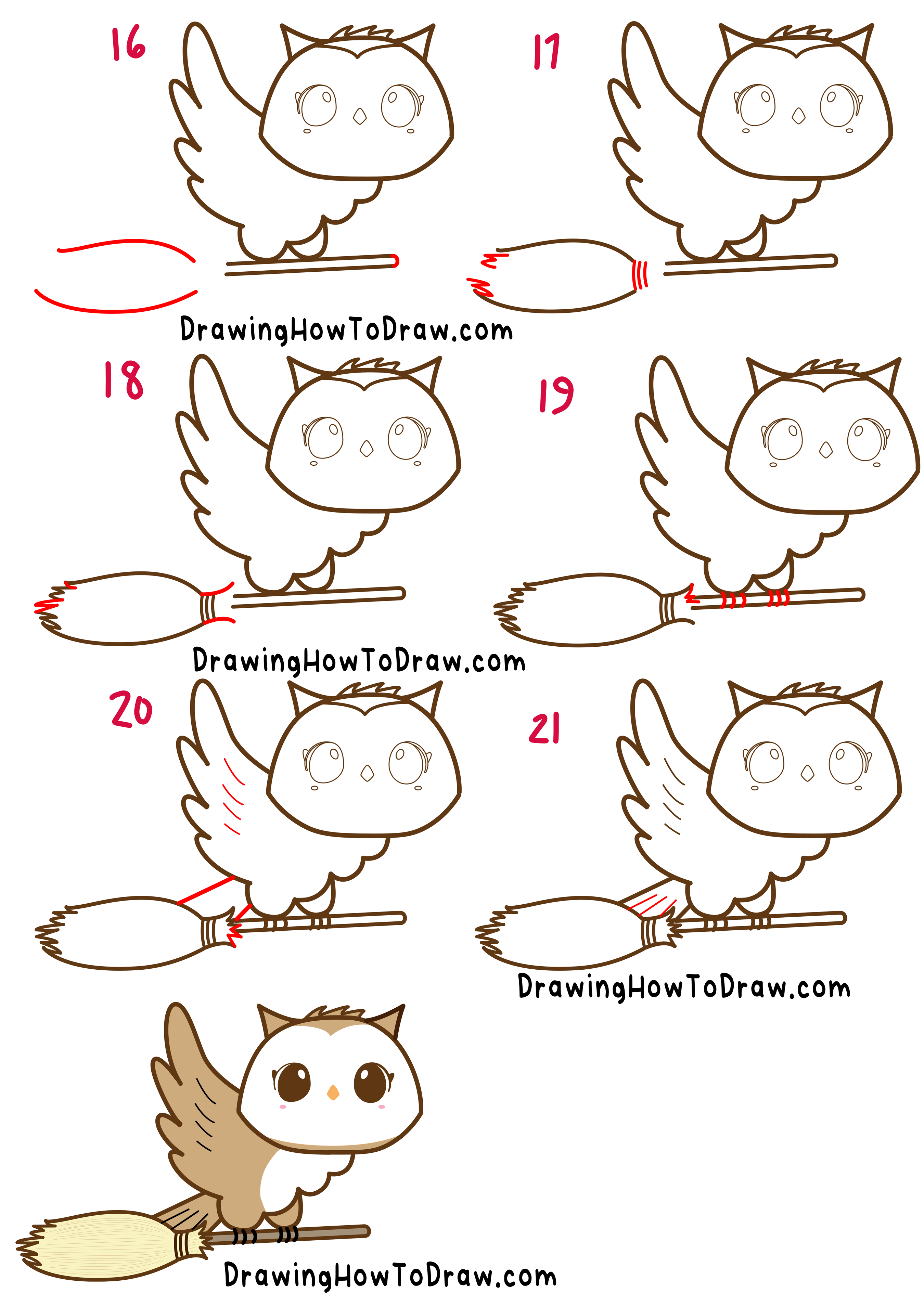 16

17

DrawingHowToDraw.com

18

19

DrawingHowToDraw.com

20

21

DrawingHowToDraw.com

DrawingHowToDraw.com