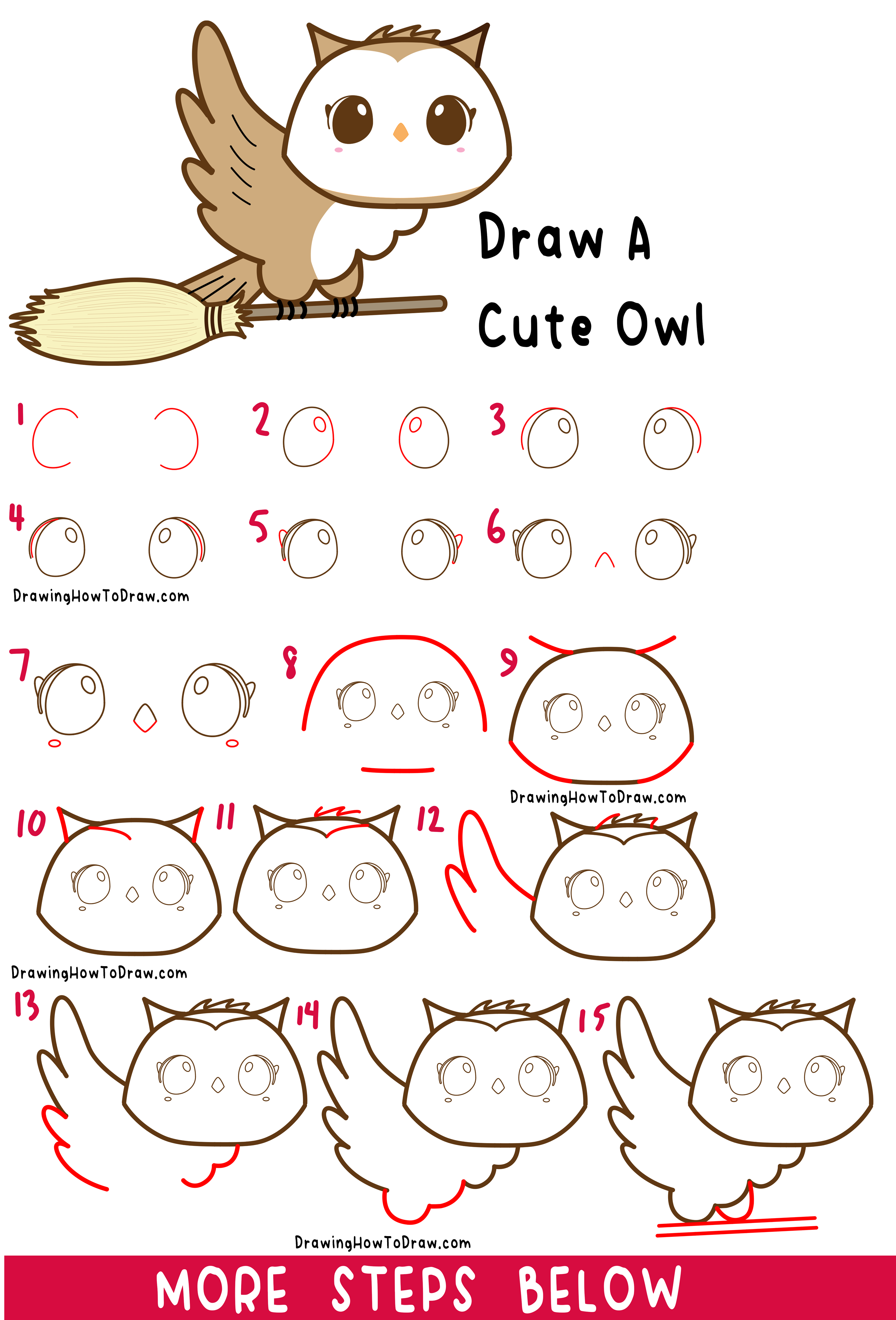 Draw A Cute Owl

1 2 3

4 5 6

DrawingHowToDraw.com

7 8 9

DrawingHowToDraw.com

10 11 12

DrawingHowToDraw.com

13 14 15

DrawingHowToDraw.com

MORE STEPS BELOW