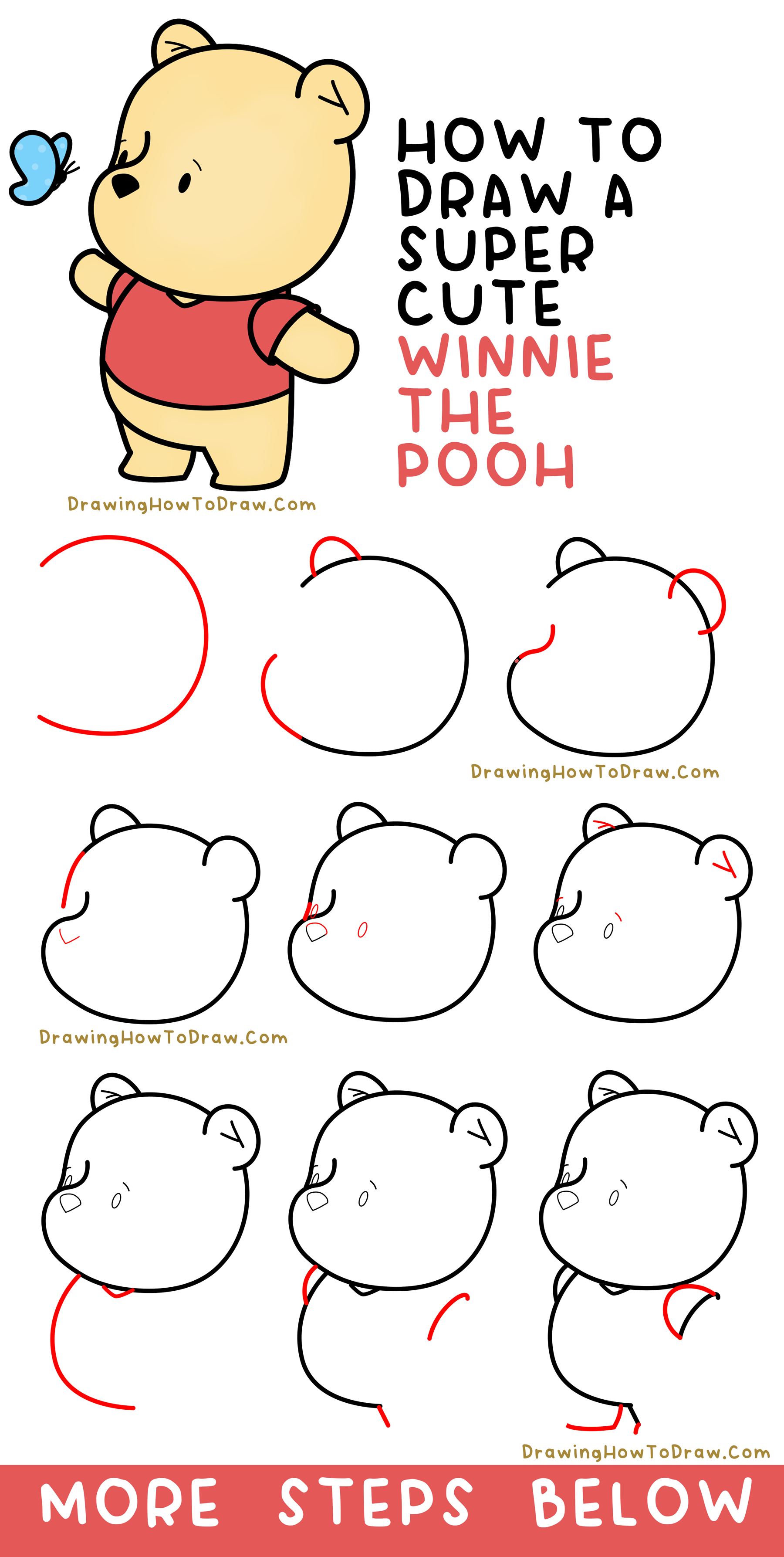 HOW TO DRAW A SUPER CUTE WINNIE THE POOH

DrawingHowToDraw.Com

DrawingHowToDraw.Com

DrawingHowToDraw.Com

DrawingHowToDraw.Com

MORE STEPS BELOW