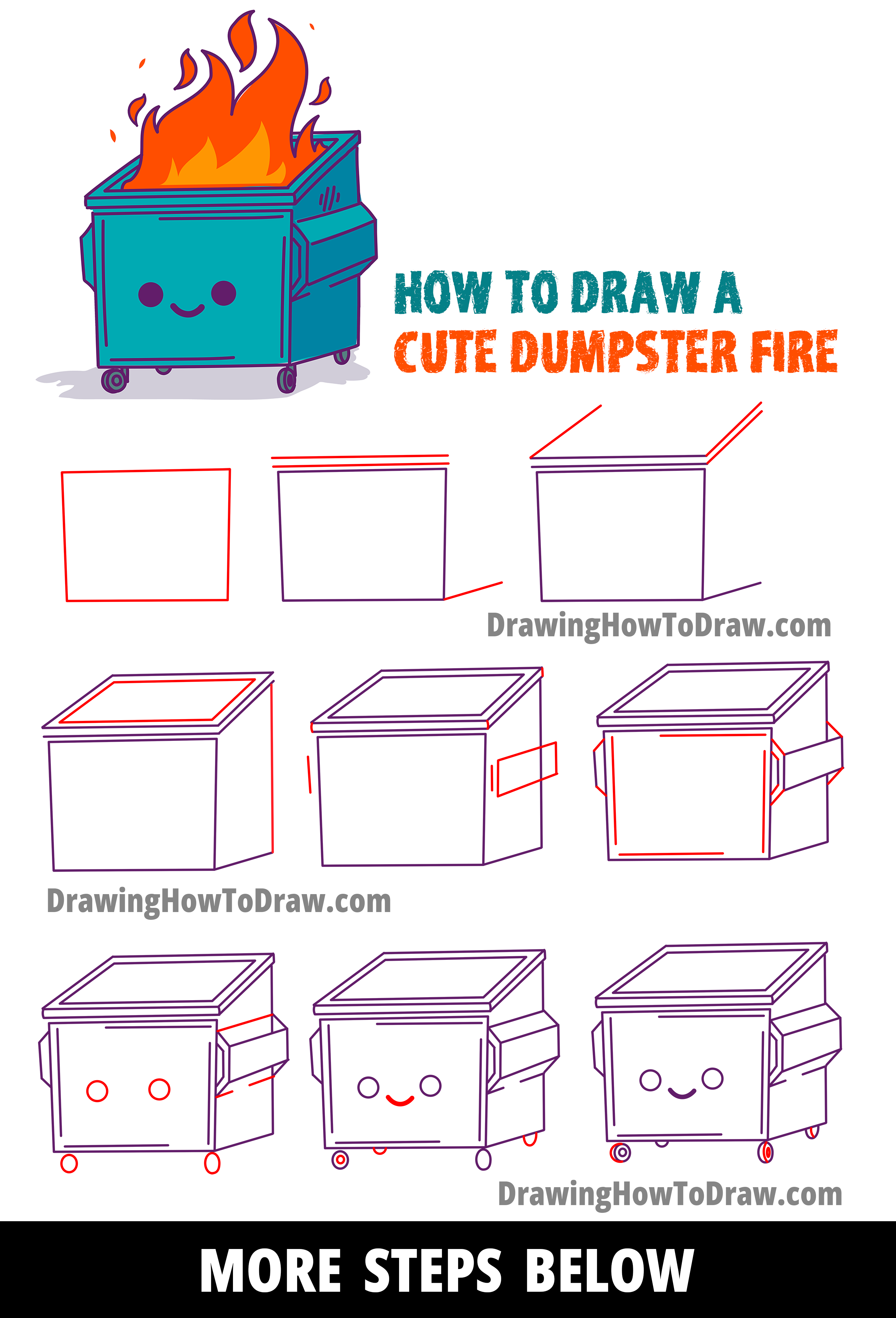 HOW TO DRAW A
CUTE DUMPSTER FIRE

DrawingHowToDraw.com

DrawingHowToDraw.com

DrawingHowToDraw.com

MORE STEPS BELOW