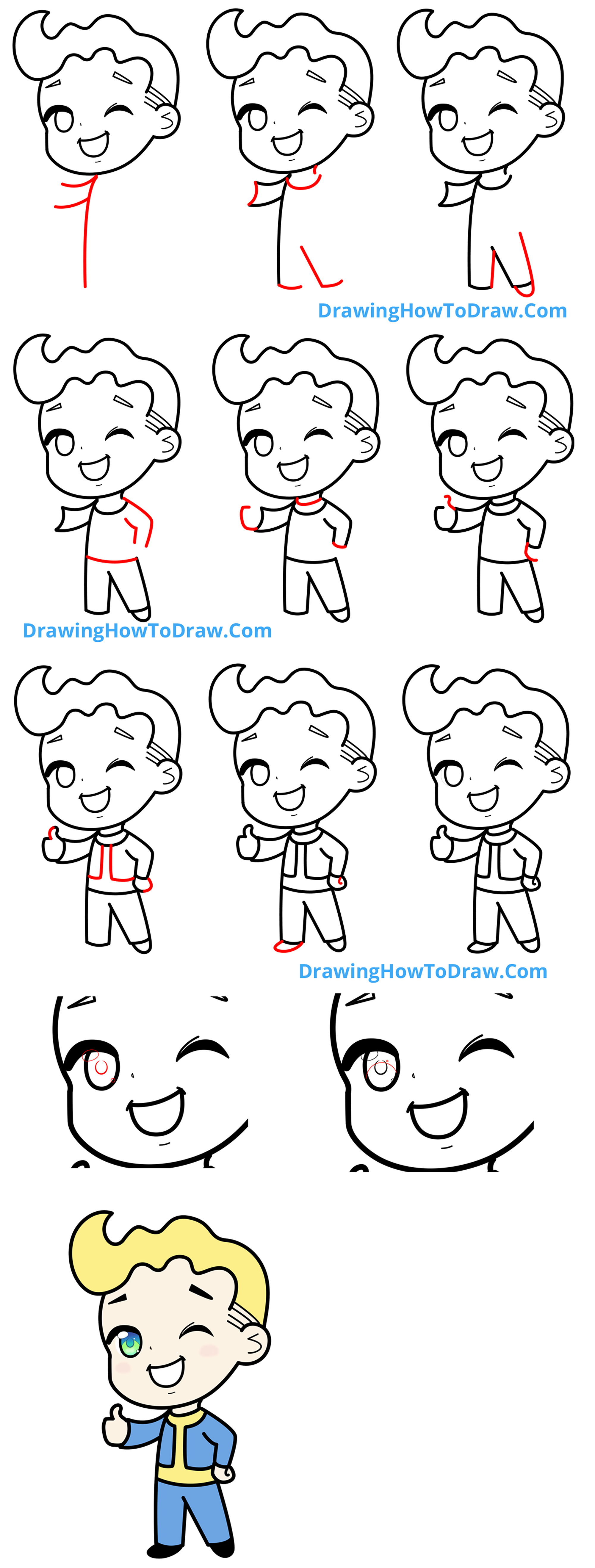 DrawingHowToDraw.Com

DrawingHowToDraw.Com

DrawingHowToDraw.Com