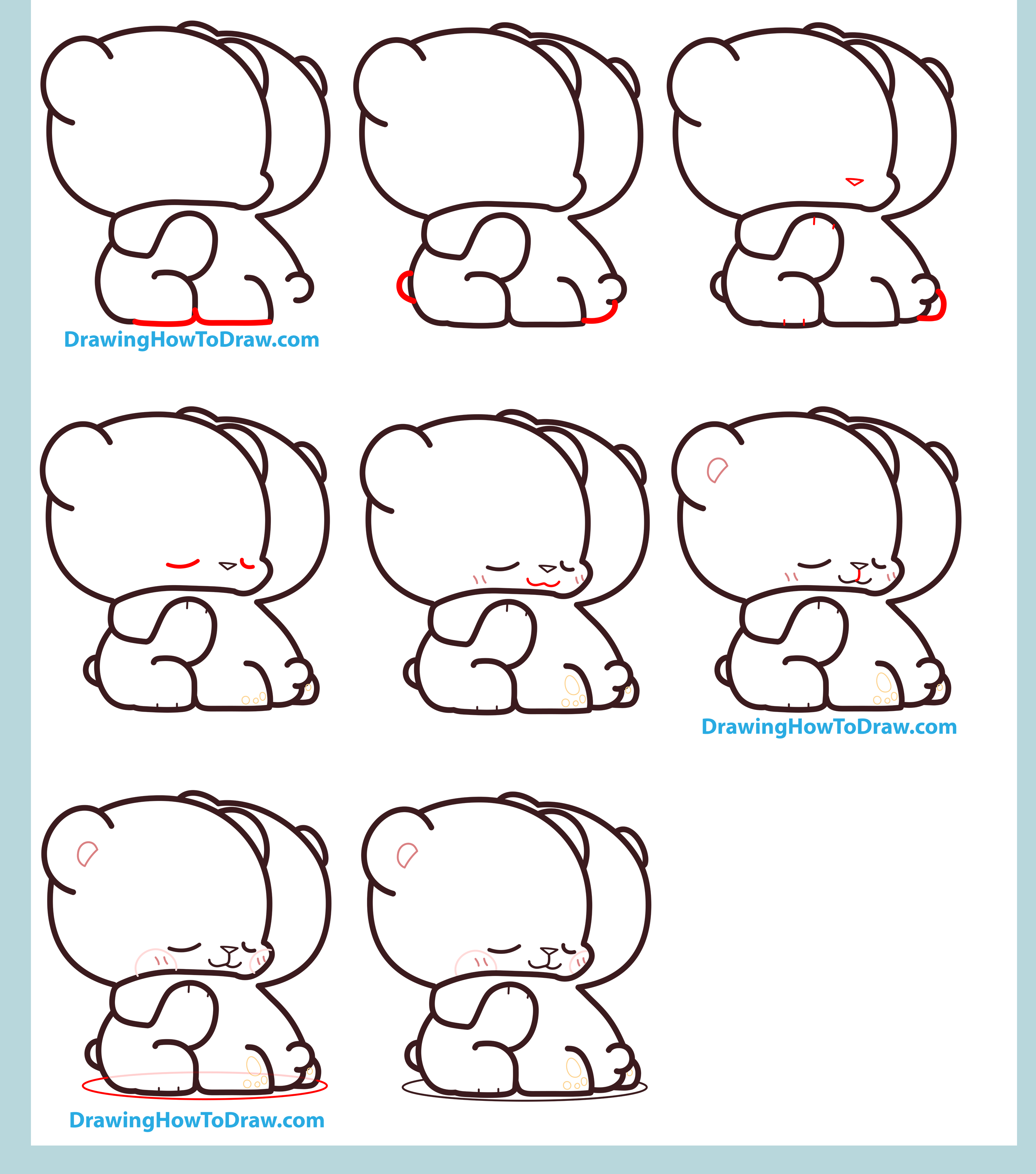 DrawingHowToDraw.com

DrawingHowToDraw.com

DrawingHowToDraw.com