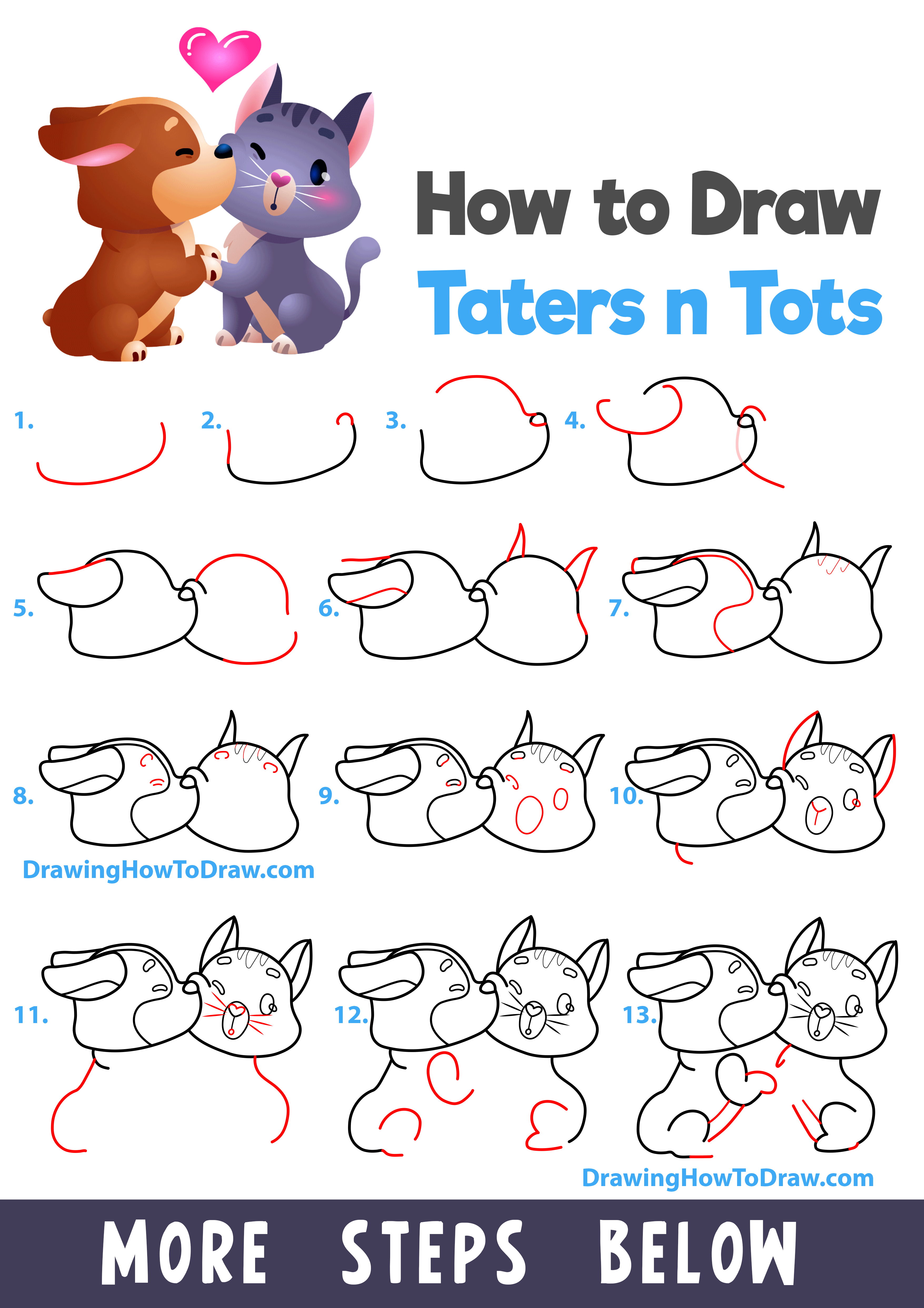 How to Draw
Taters n Tots

1.
2.
3.
4.
5.
6.
7.
8.
9.
10.

DrawingHowToDraw.com

11.
12.
13.

DrawingHowToDraw.com

MORE STEPS BELOW