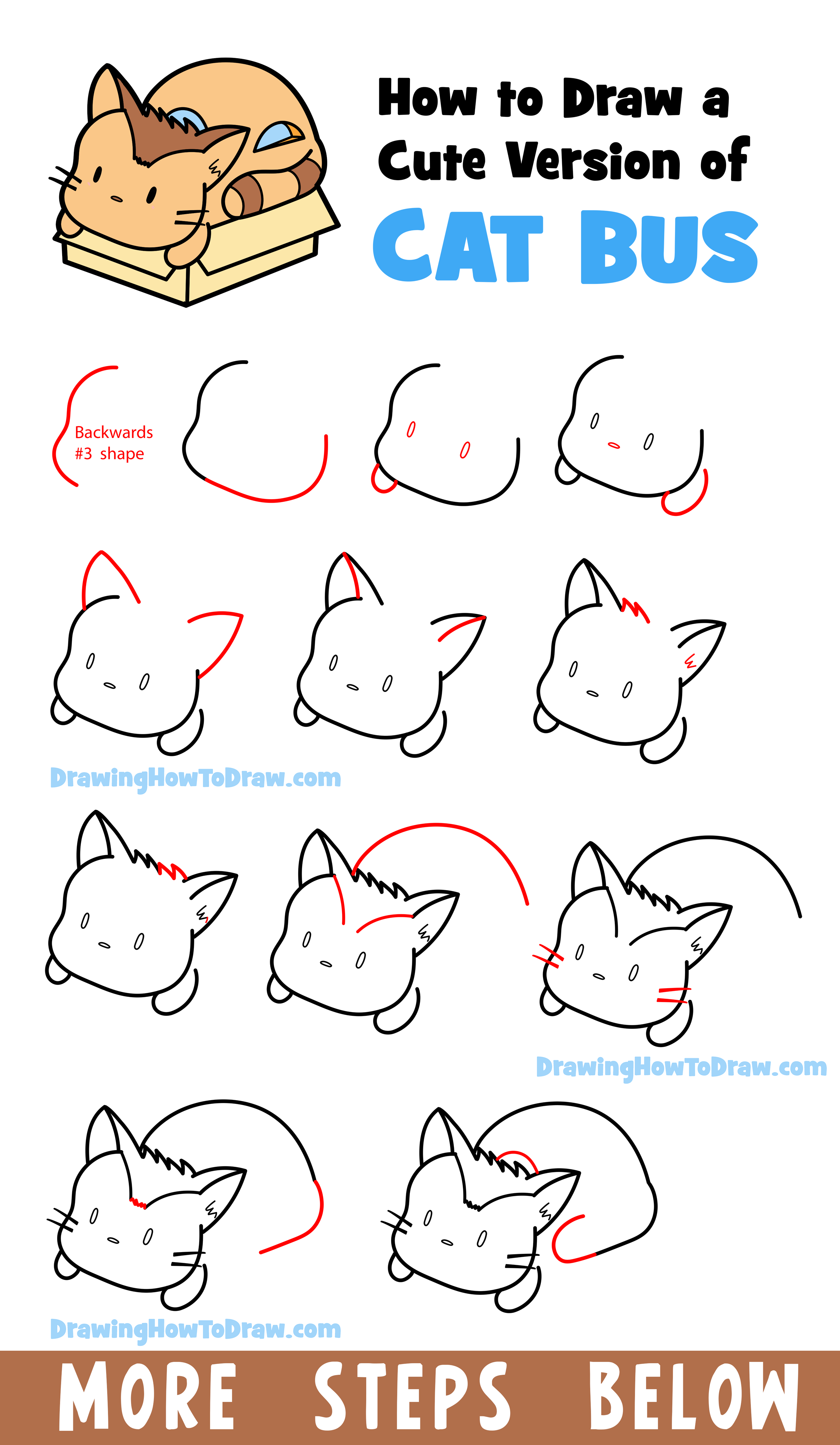 How to Draw a Cute Version of CAT BUS

Backwards #3 shape

DrawingHowToDraw.com

DrawingHowToDraw.com

DrawingHowToDraw.com

MORE STEPS BELOW