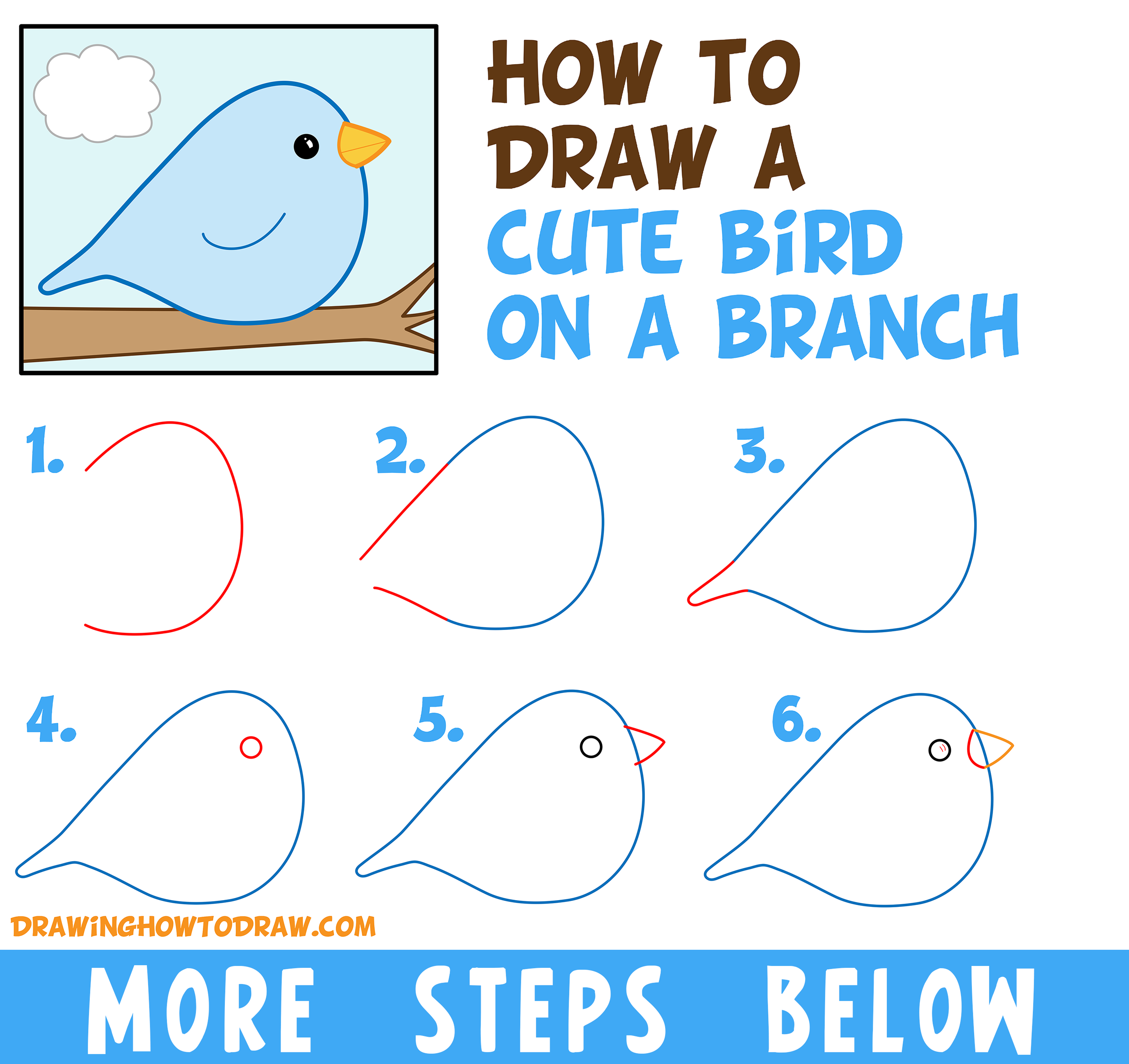 HOW TO DRAW A CUTE BIRD ON A BRANCH

1.

2.

3.

4.

5.

6.

DRAWINGHOWTODRAW.COM

MORE STEPS BELOW