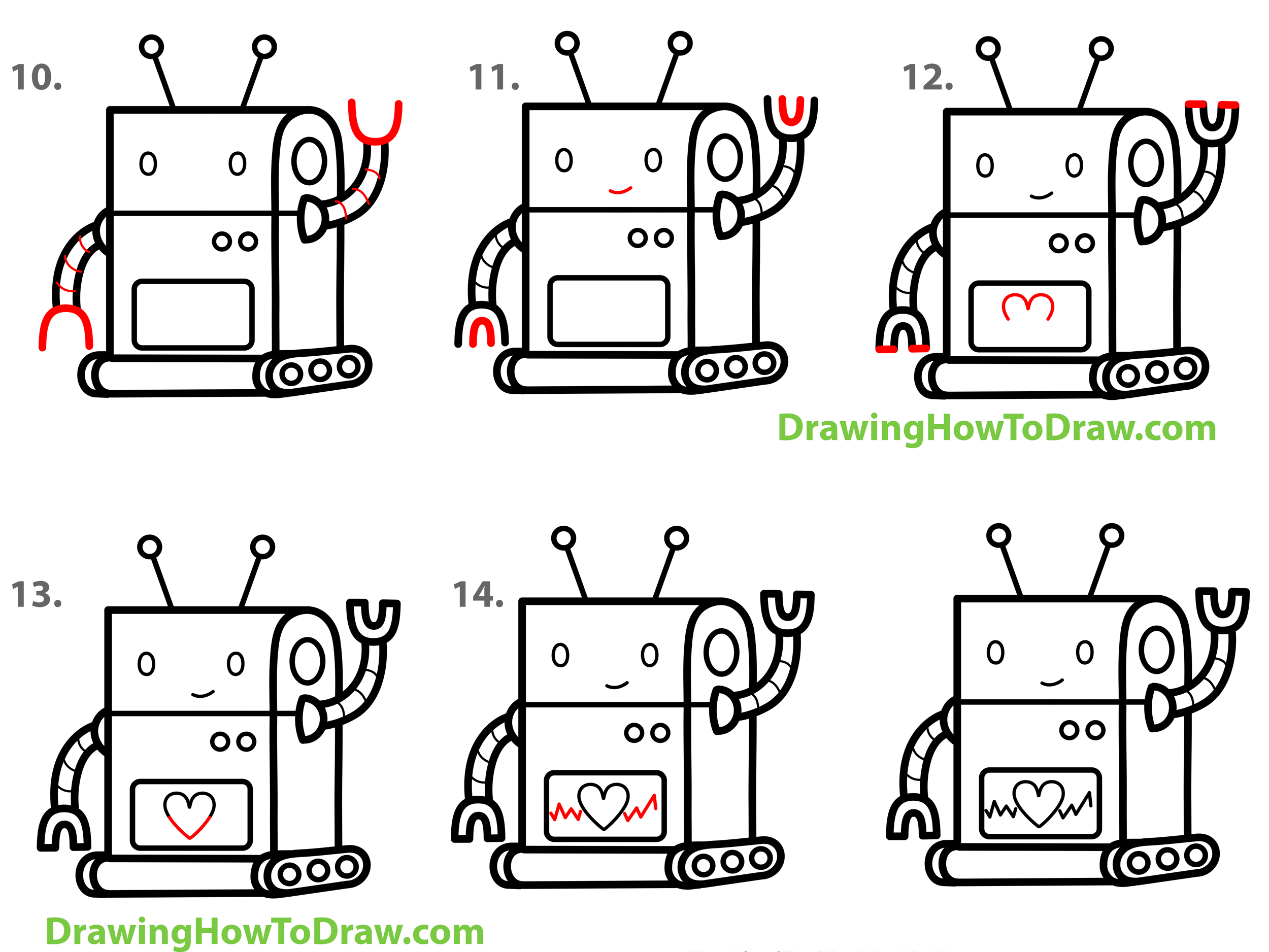 10.

11.

12.

DrawingHowToDraw.com

13.

14.

DrawingHowToDraw.com