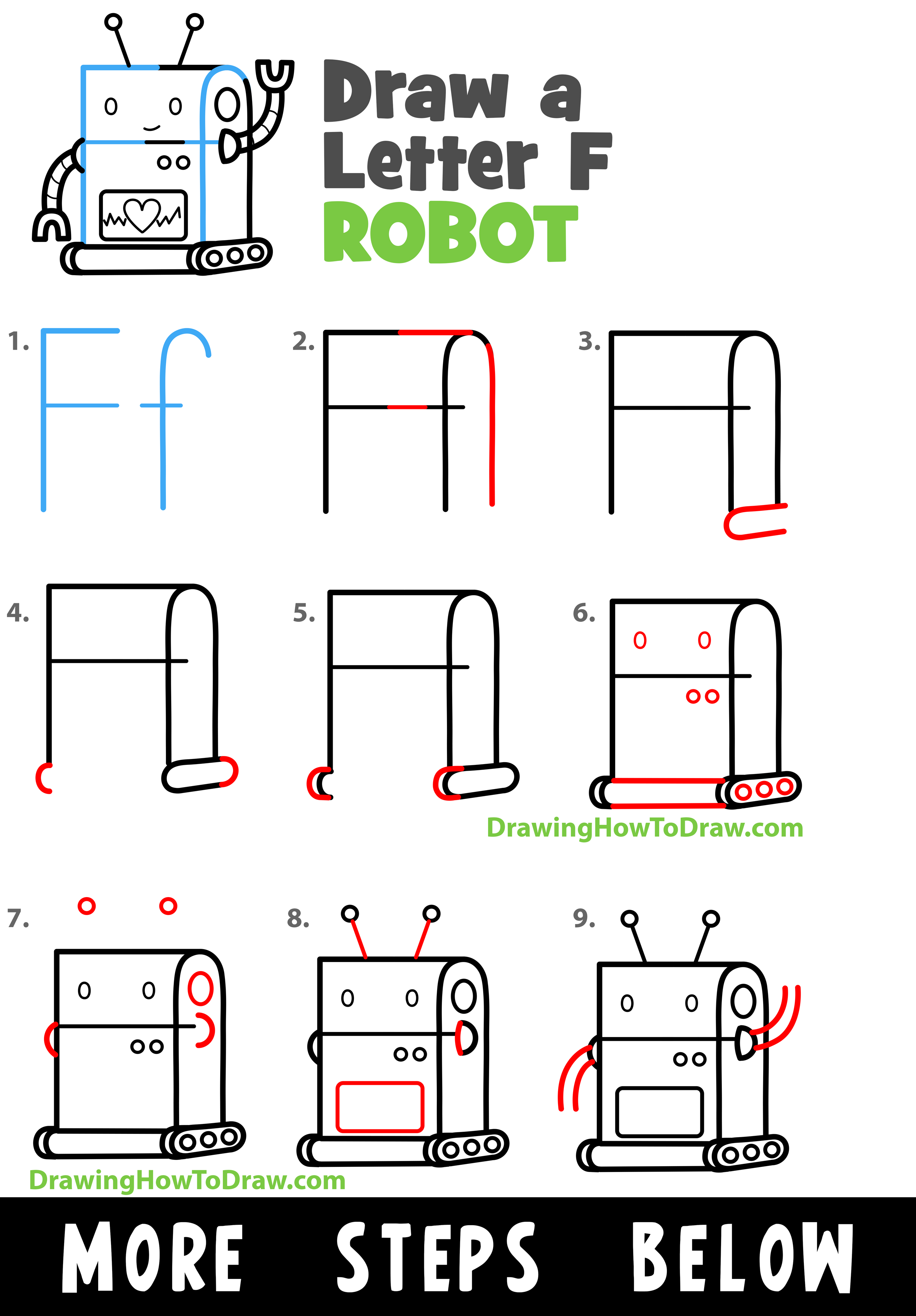 Draw a Letter F ROBOT

1. F f

2.

3.

4.

5.

6.

DrawingHowToDraw.com

7.

8.

9.

DrawingHowToDraw.com

MORE STEPS BELOW