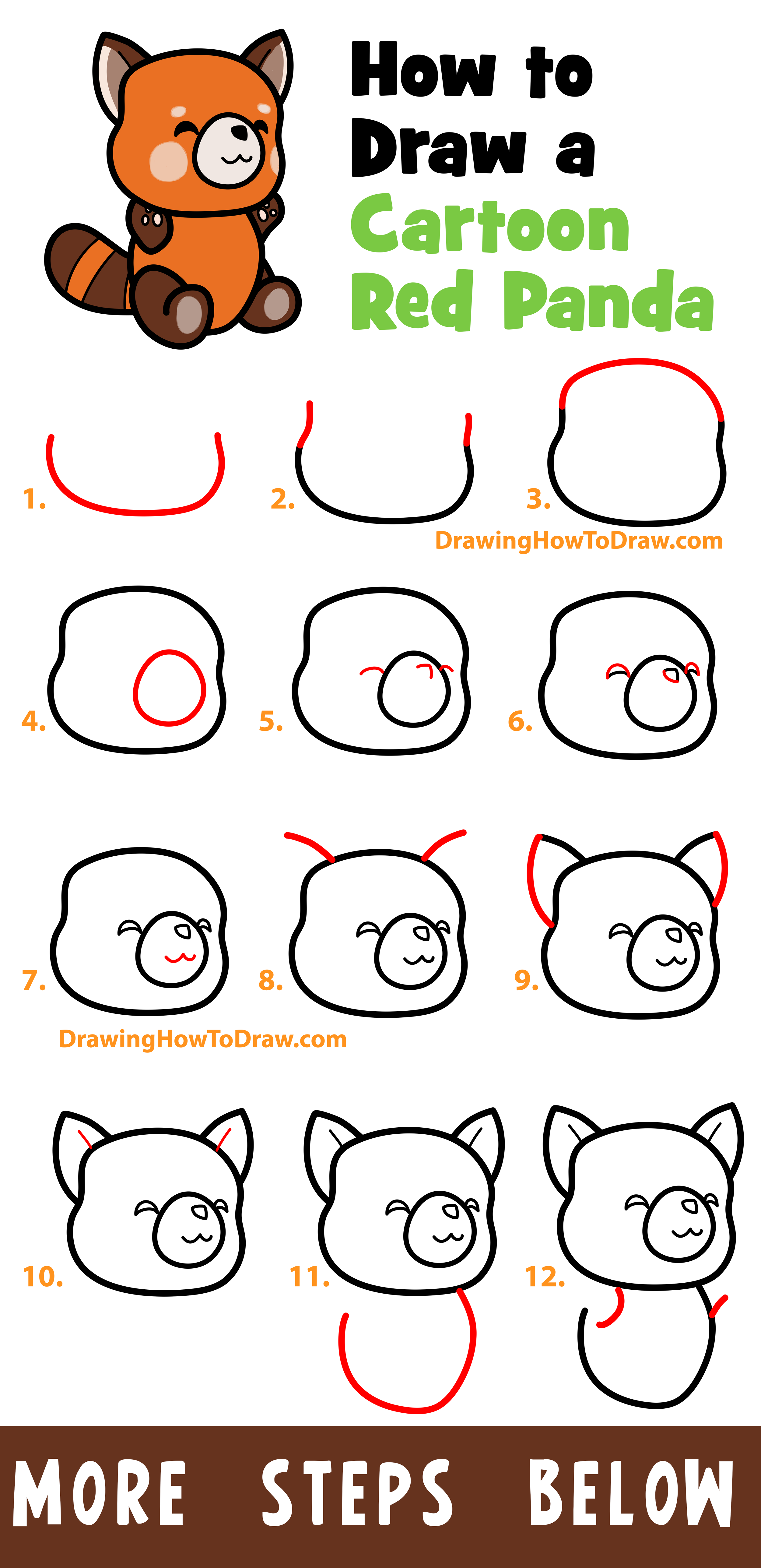 How to Draw a Cartoon Red Panda

1.

2.

3.

DrawingHowToDraw.com

4.

5.

6.

7.

8.

9.

DrawingHowToDraw.com

10.

11.

12.

MORE STEPS BELOW