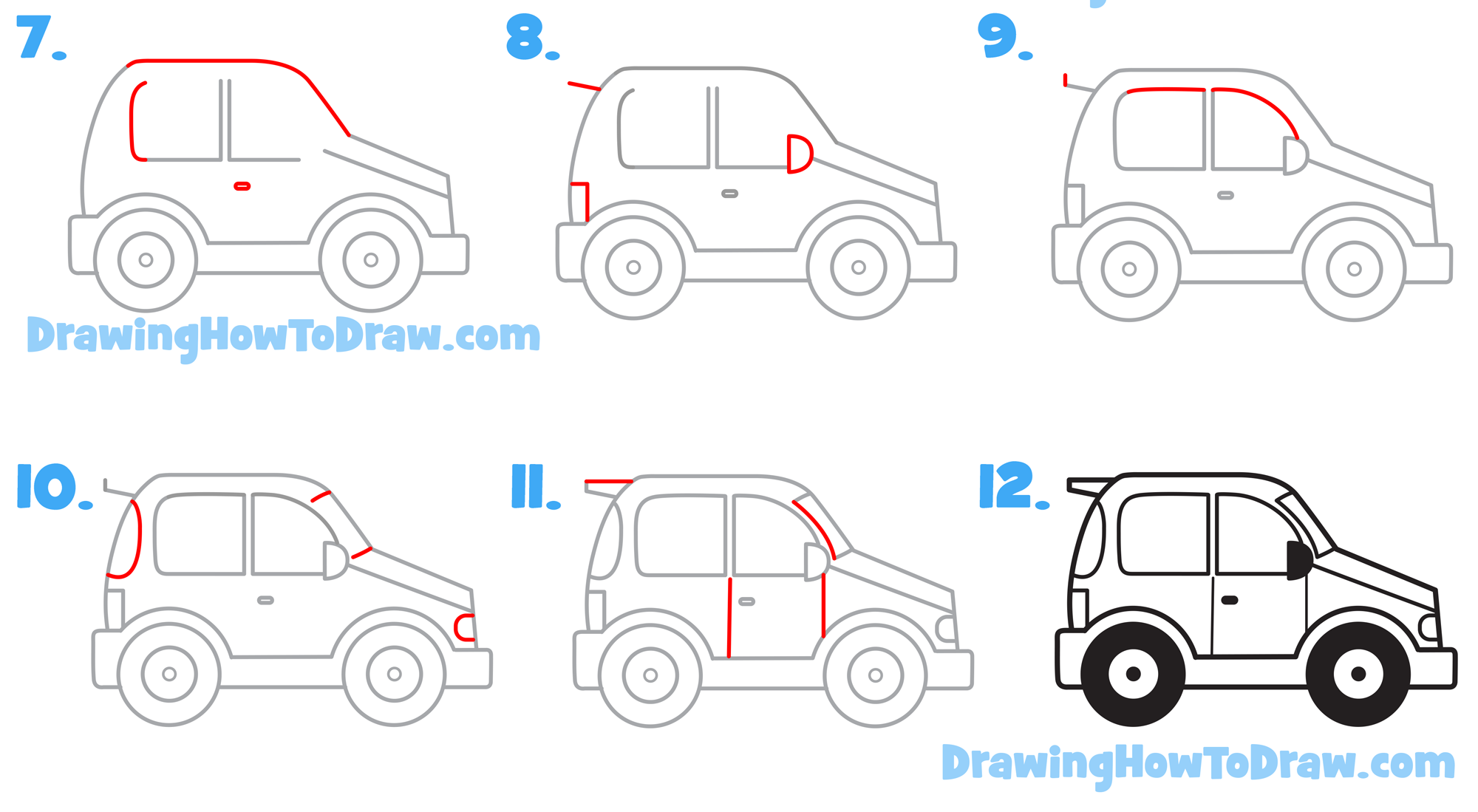 7.

8.

9.

DrawingHowToDraw.com

10.

11.

12.

DrawingHowToDraw.com