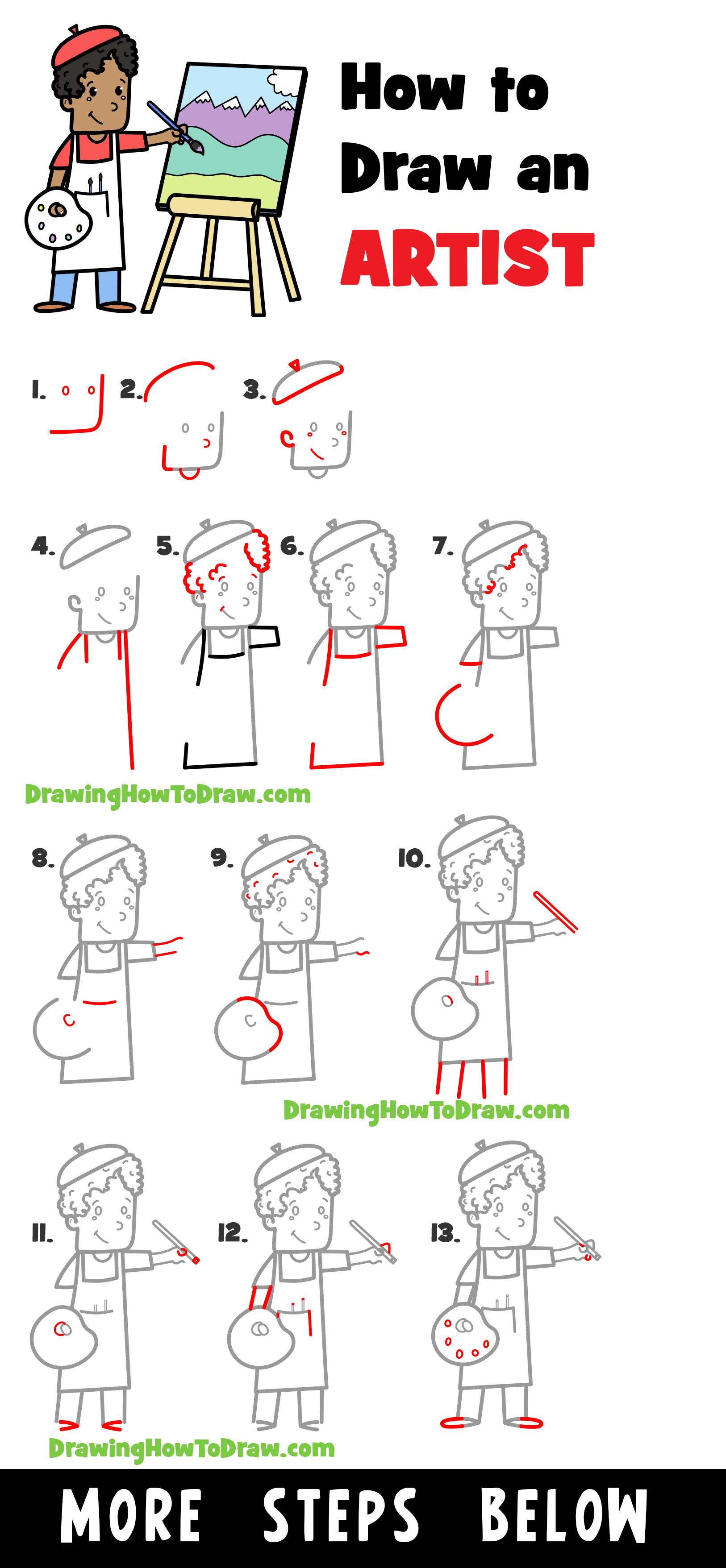 How to Draw an ARTIST

1. 2. 3.

4. 5. 6. 7.

DrawingHowToDraw.com

8. 9. 10.

DrawingHowToDraw.com

11. 12. 13.

DrawingHowToDraw.com

MORE STEPS BELOW