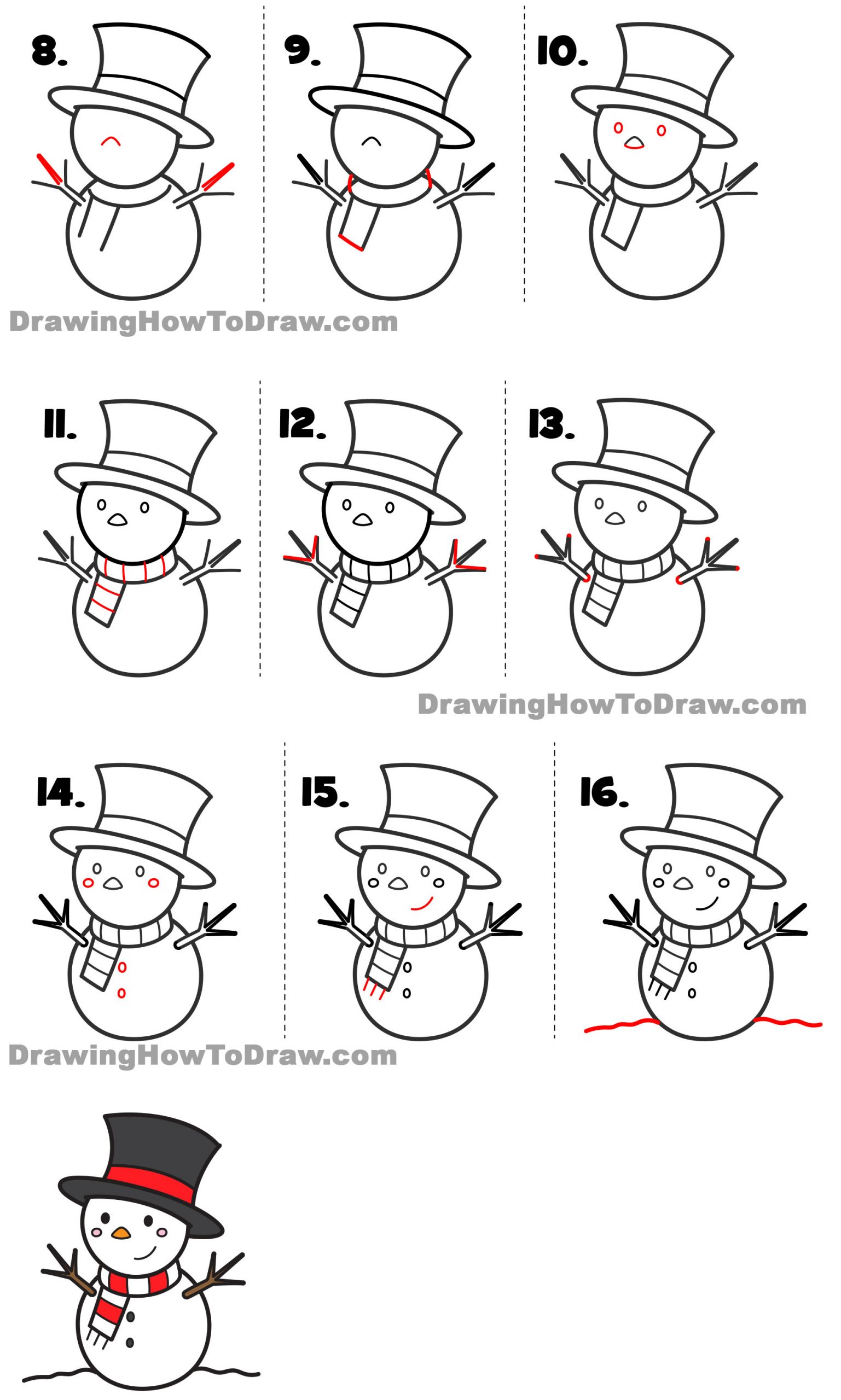 8.

9.

10.

DrawingHowToDraw.com

11.

12.

13.

DrawingHowToDraw.com

14.

15.

16.

DrawingHowToDraw.com