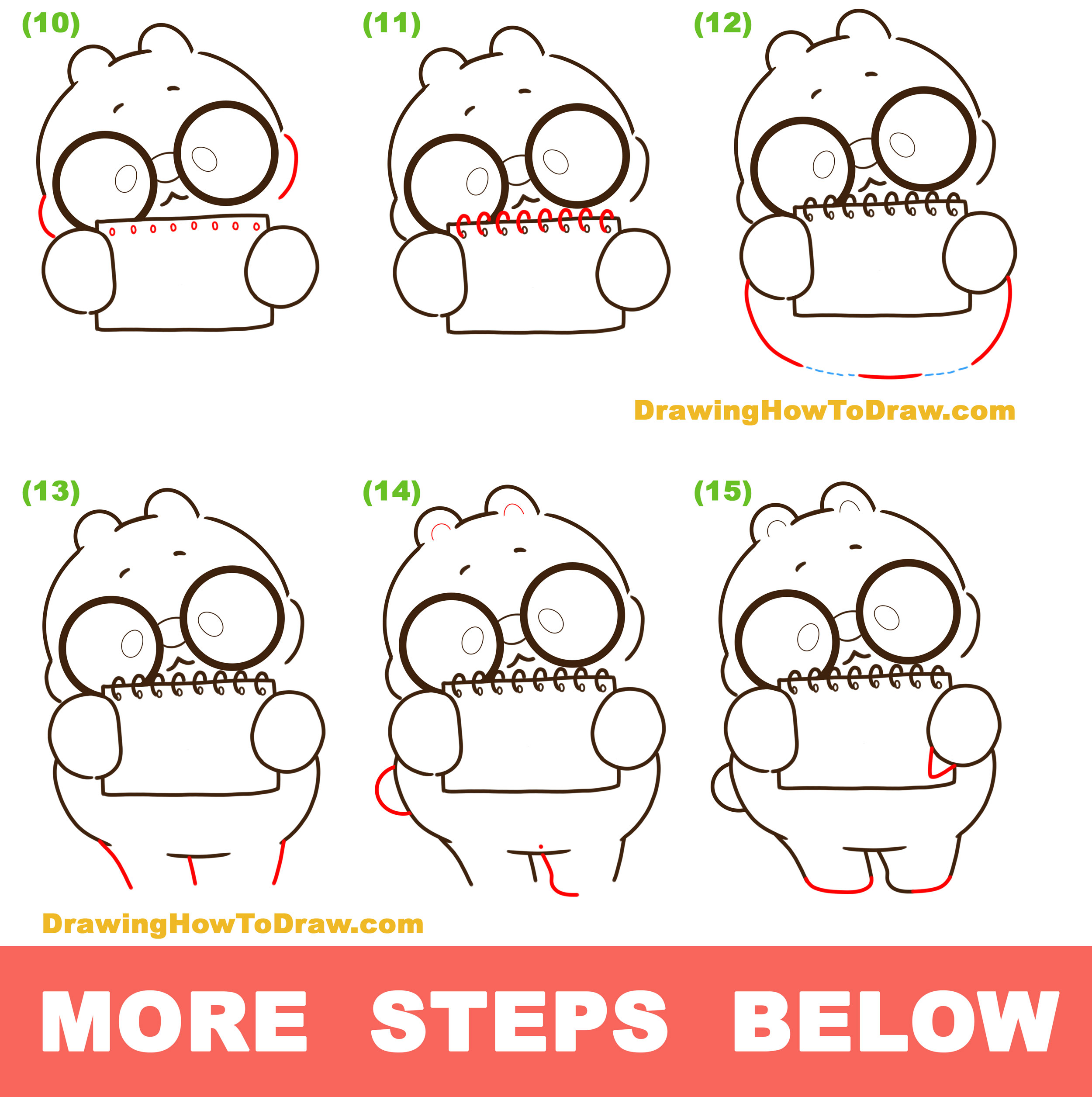 (10)

(11)

(12)

DrawingHowToDraw.com

(13)

(14)

(15)

DrawingHowToDraw.com

MORE STEPS BELOW