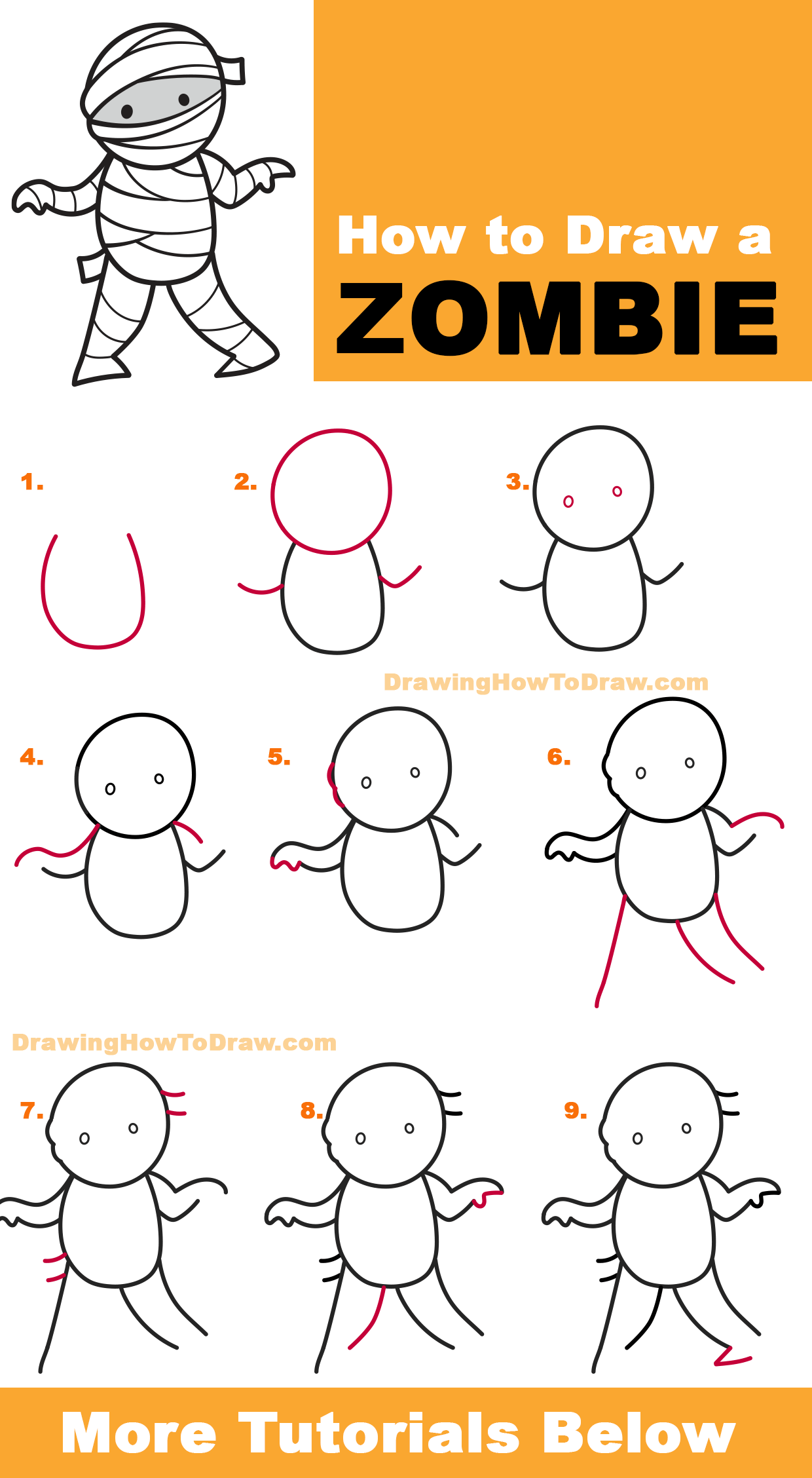 How to Draw a
ZOMBIE

1.

2.

3.

DrawingHowToDraw.com

4.

5.

6.

DrawingHowToDraw.com

7.

8.

9.

More Tutorials Below