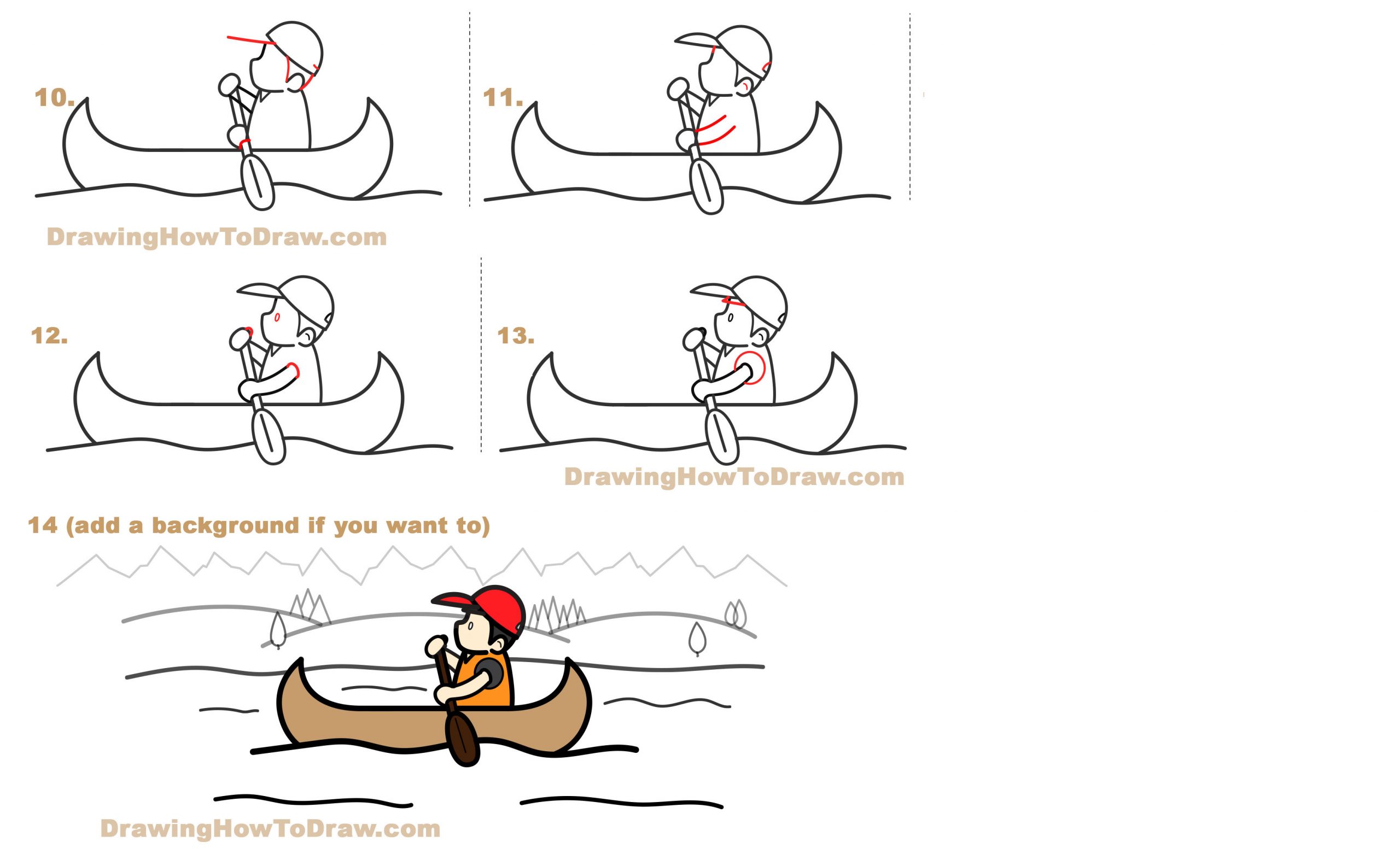 10.

11.

DrawingHowToDraw.com

12.

13.

DrawingHowToDraw.com

14 (add a background if you want to)

DrawingHowToDraw.com