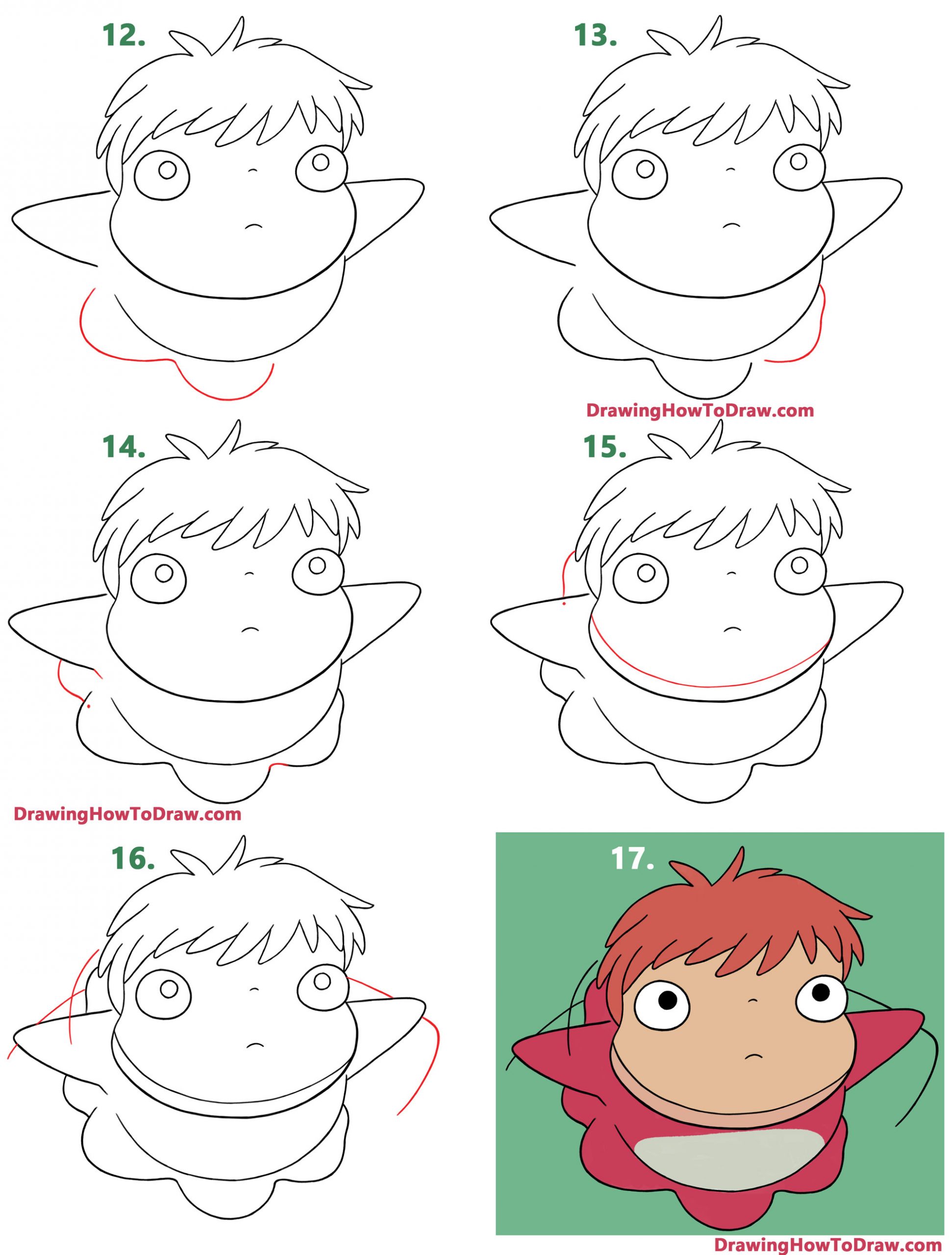 12.

13.

DrawingHowToDraw.com

14.

15.

DrawingHowToDraw.com

16.

17.

DrawingHowToDraw.com