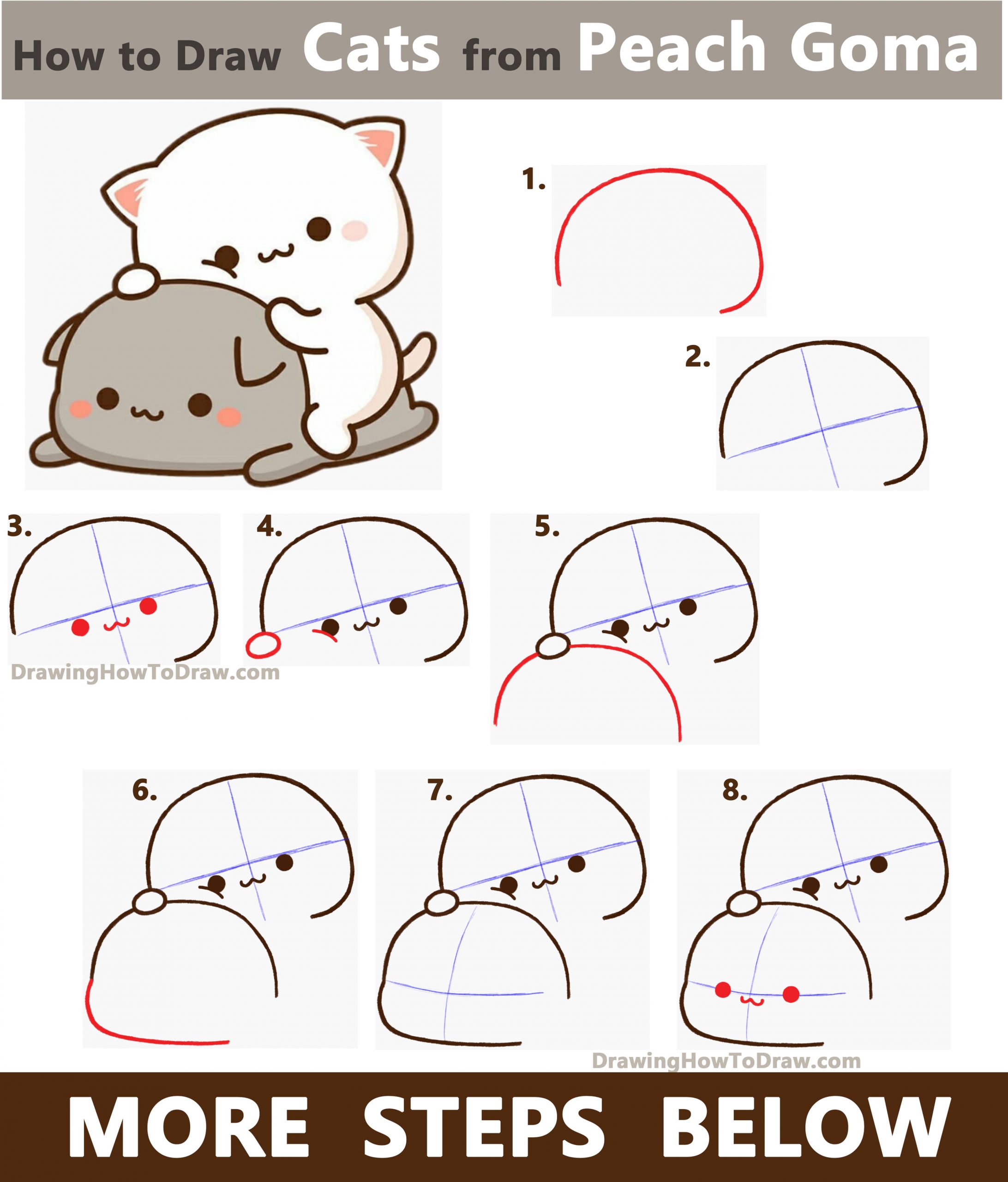 How to Draw Cats from Peach Goma

1.

2.

3.

4.

5.

DrawingHowToDraw.com

6.

7.

8.

DrawingHowToDraw.com

MORE STEPS BELOW