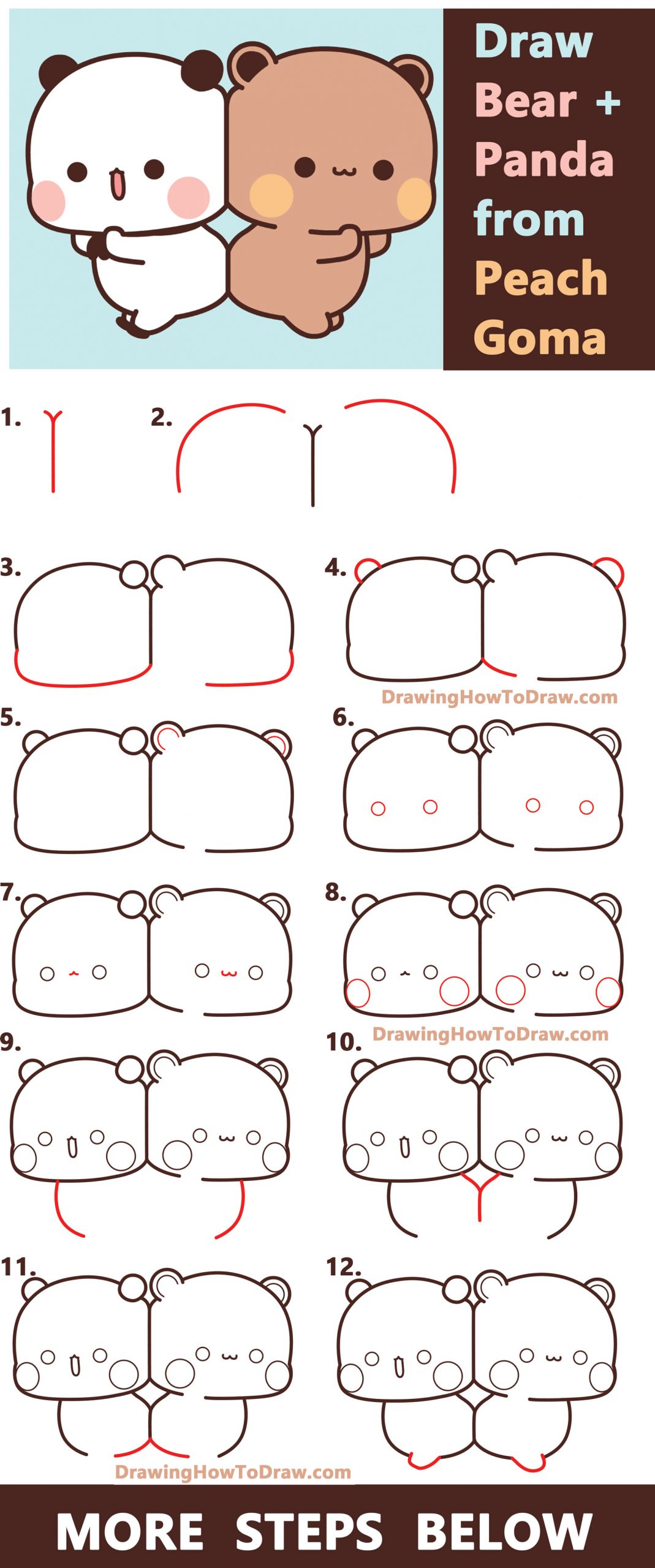 Draw Bear + Panda from Peach Goma

1.

2.

3.

4.

DrawingHowToDraw.com

5.

6.

7.

8.

DrawingHowToDraw.com

9.

10.

11.

12.

DrawingHowToDraw.com

MORE STEPS BELOW