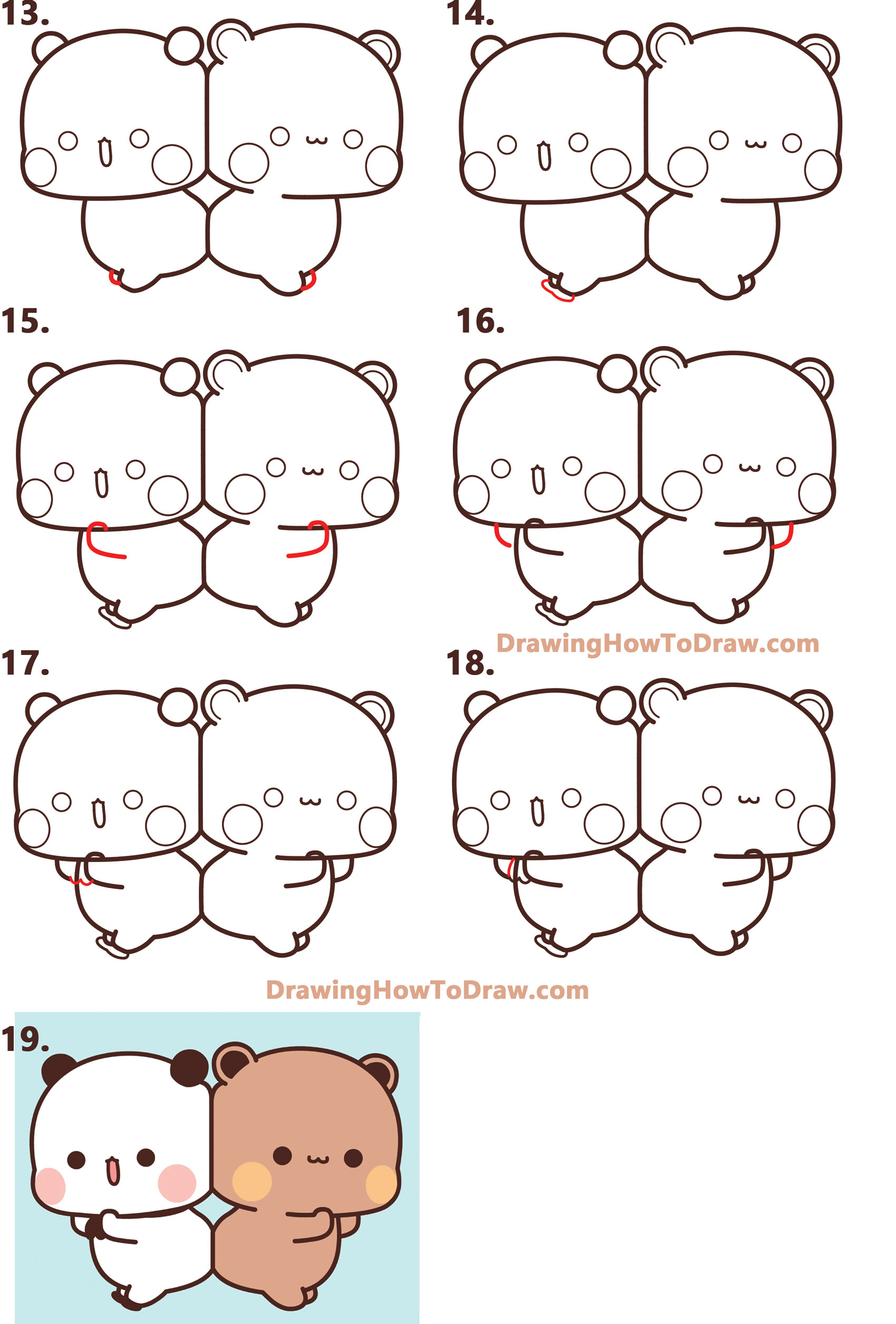 13.

14.

15.

16.

DrawingHowToDraw.com

17.

18.

DrawingHowToDraw.com

19.