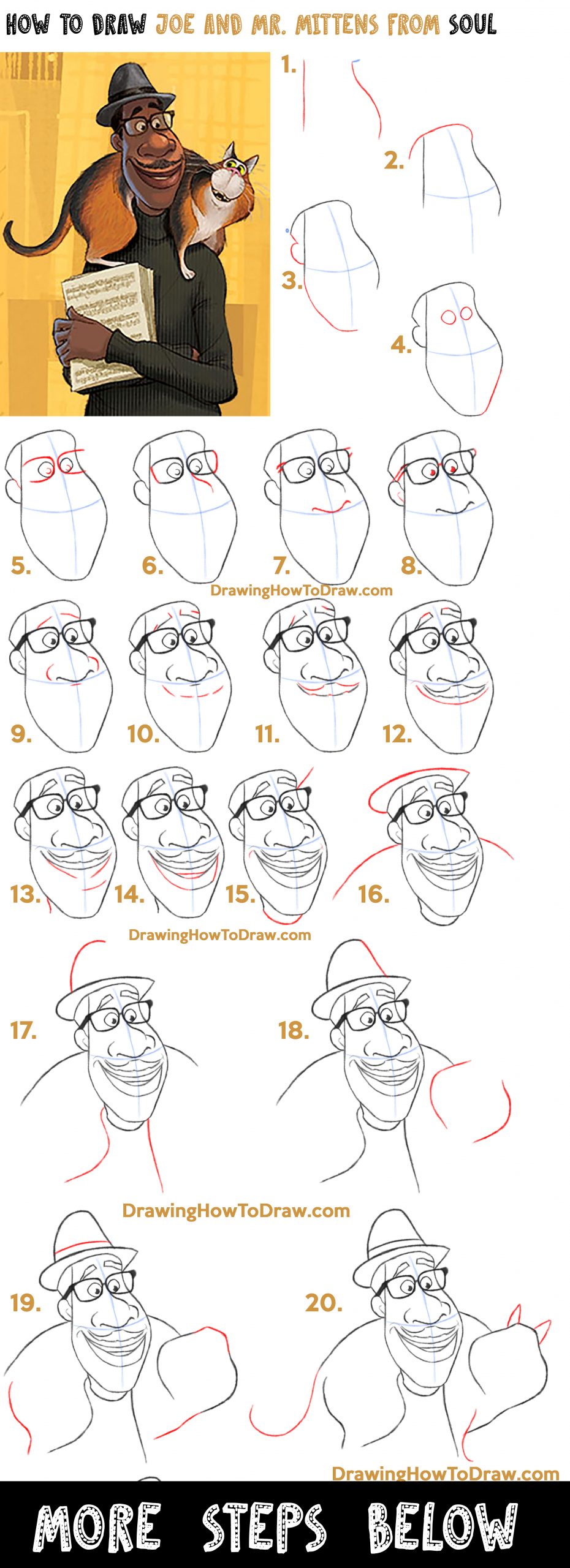 HOW TO DRAW JOE AND MR. MITTENS FROM SOUL

1.

2.

3.

4.

5.

6.

7.

8.

DrawingHowToDraw.com

9.

10.

11.

12.

13.

14.

15.

16.

DrawingHowToDraw.com

17.

18.

DrawingHowToDraw.com

19.

20.

DrawingHowToDraw.com

MORE STEPS BELOW