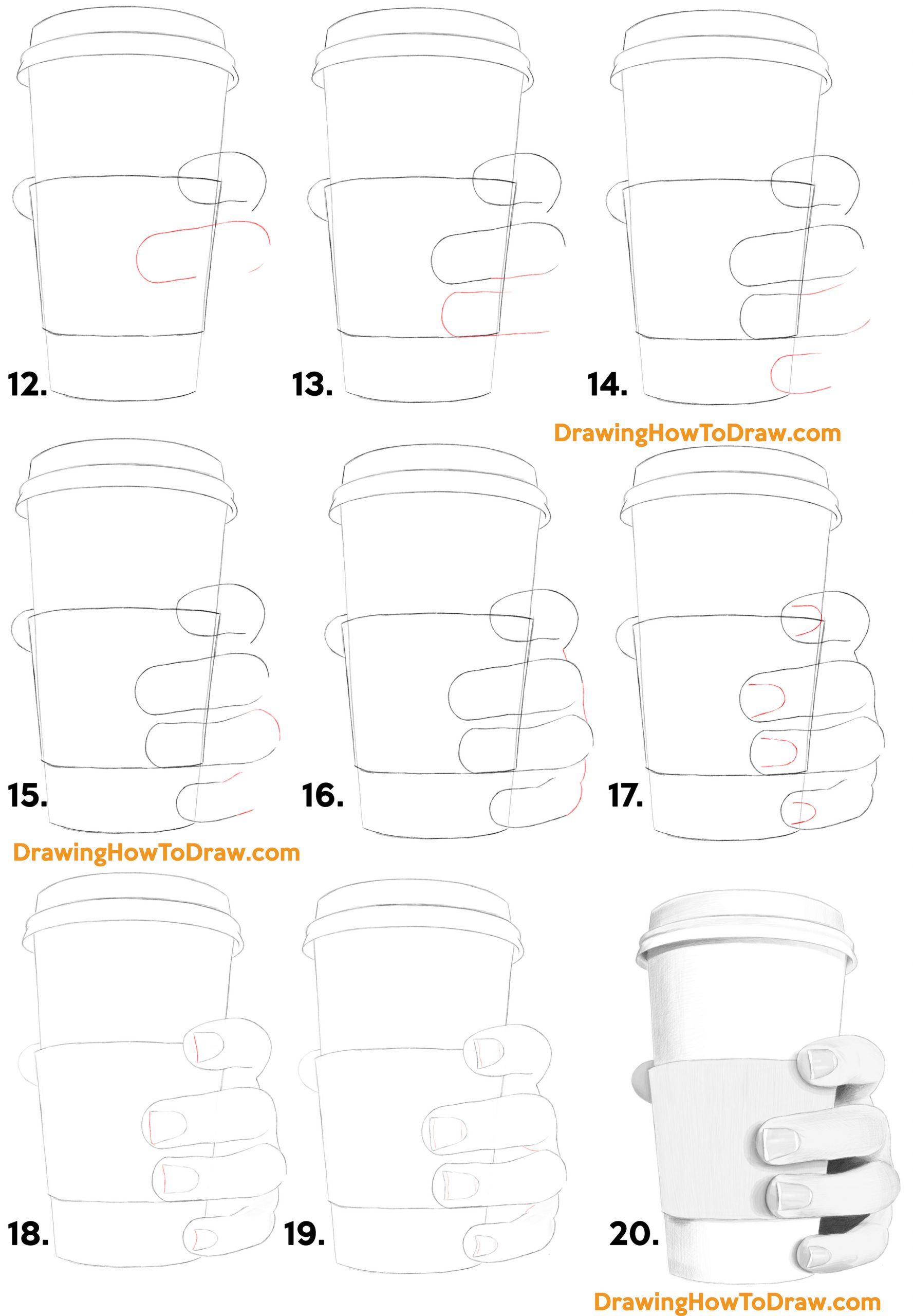 12.

13.

14.

DrawingHowToDraw.com

15.

16.

17.

DrawingHowToDraw.com

18.

19.

20.

DrawingHowToDraw.com