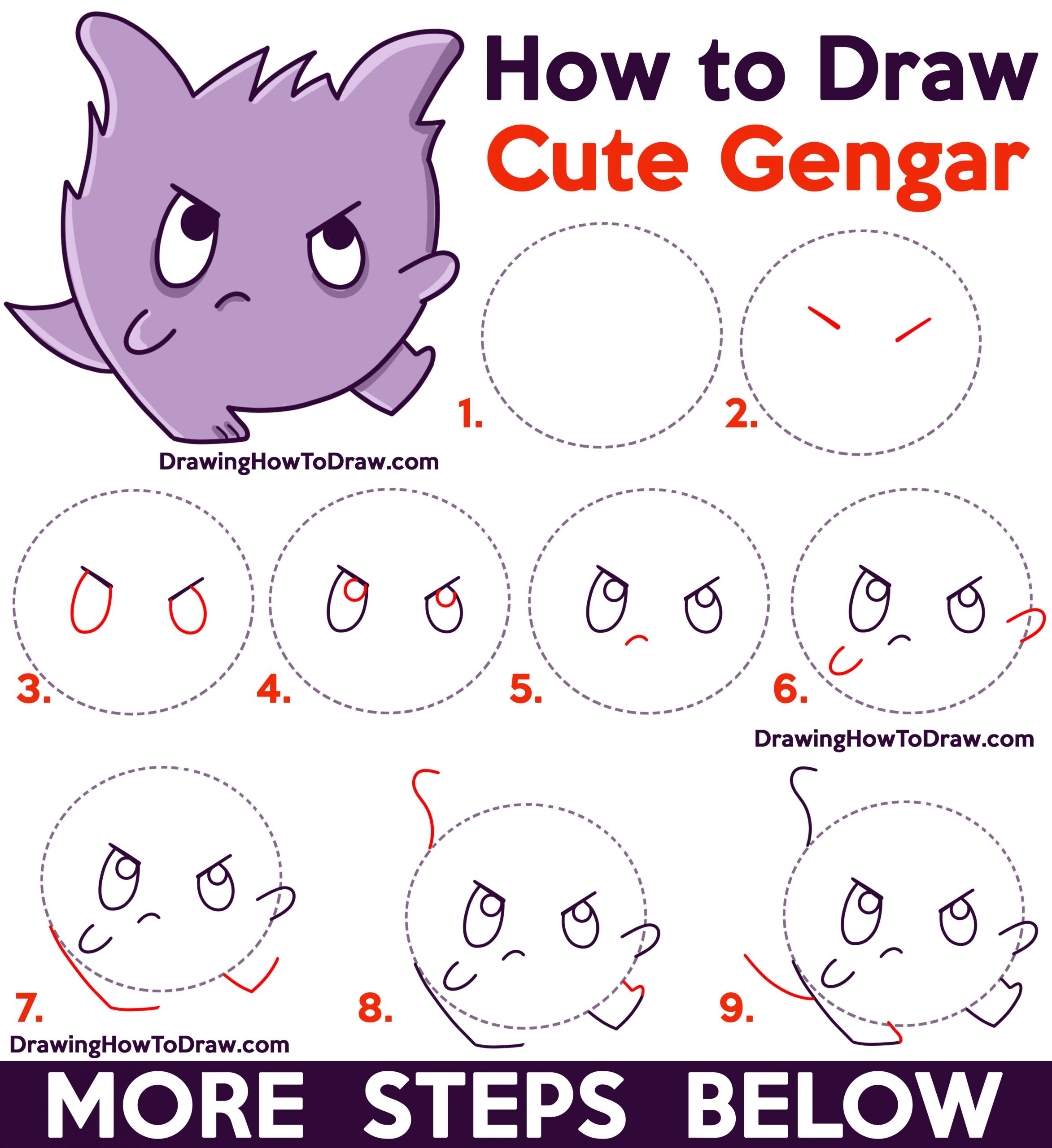 How to Draw
Cute Gengar

DrawingHowToDraw.com

1.

2.

3.

4.

5.

6.

DrawingHowToDraw.com

7.

8.

9.

DrawingHowToDraw.com

MORE STEPS BELOW