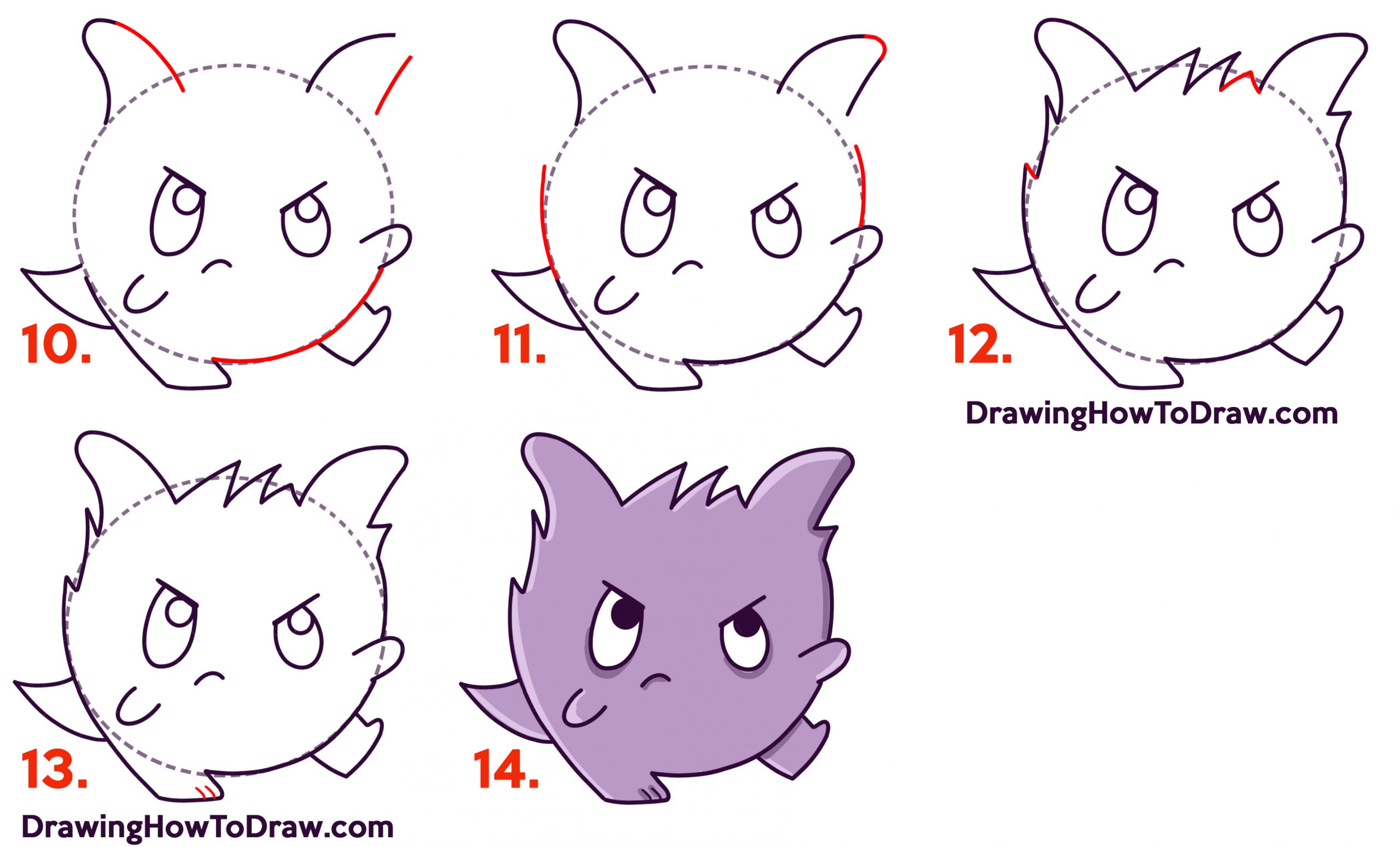 10.

11.

12.

DrawingHowToDraw.com

13.

14.

DrawingHowToDraw.com