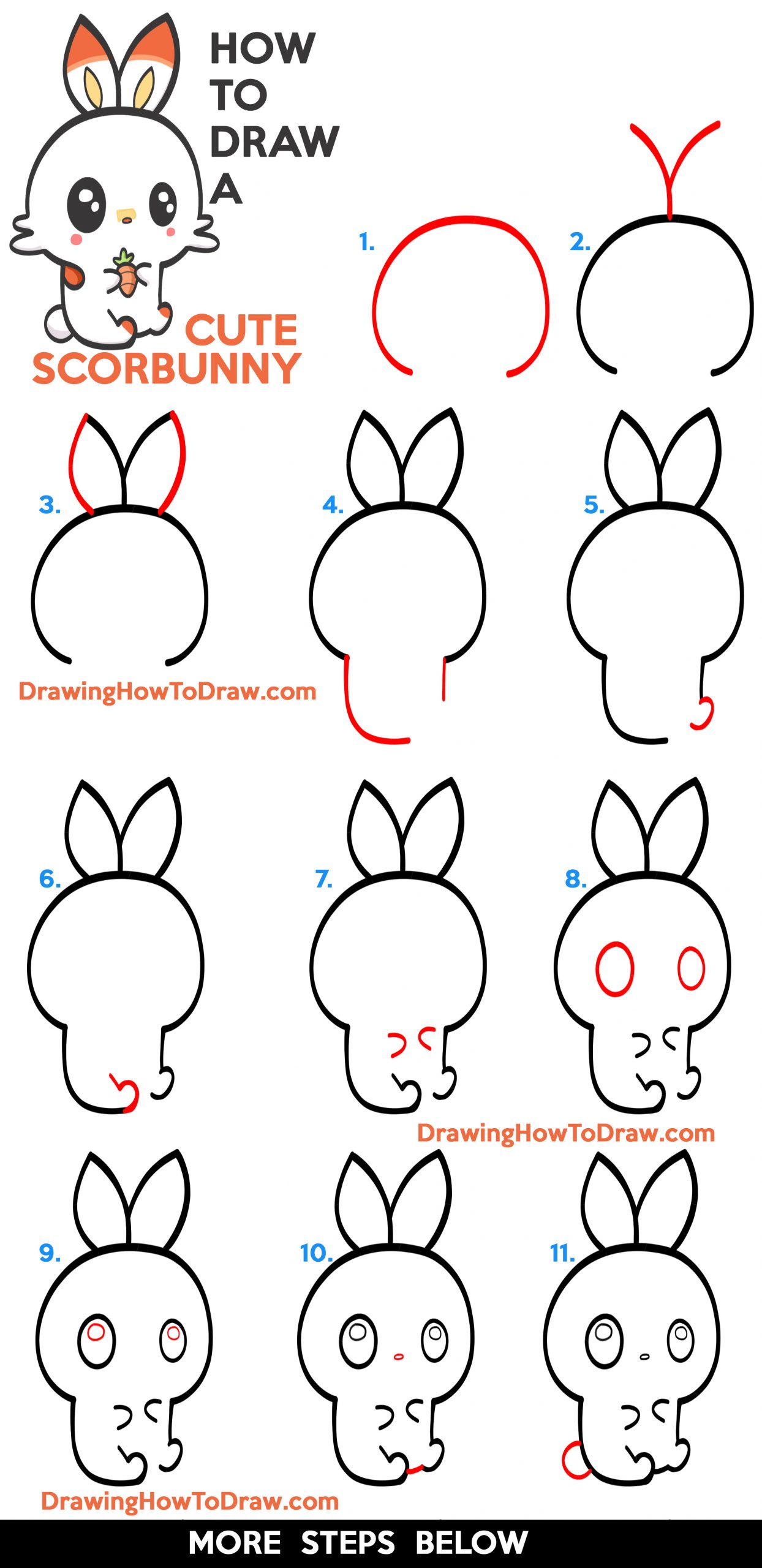 HOW TO DRAW A

CUTE SCORBUNNY

1.

2.

3.

4.

5.

DrawingHowToDraw.com

6.

7.

8.

DrawingHowToDraw.com

9.

10.

11.

DrawingHowToDraw.com

MORE STEPS BELOW