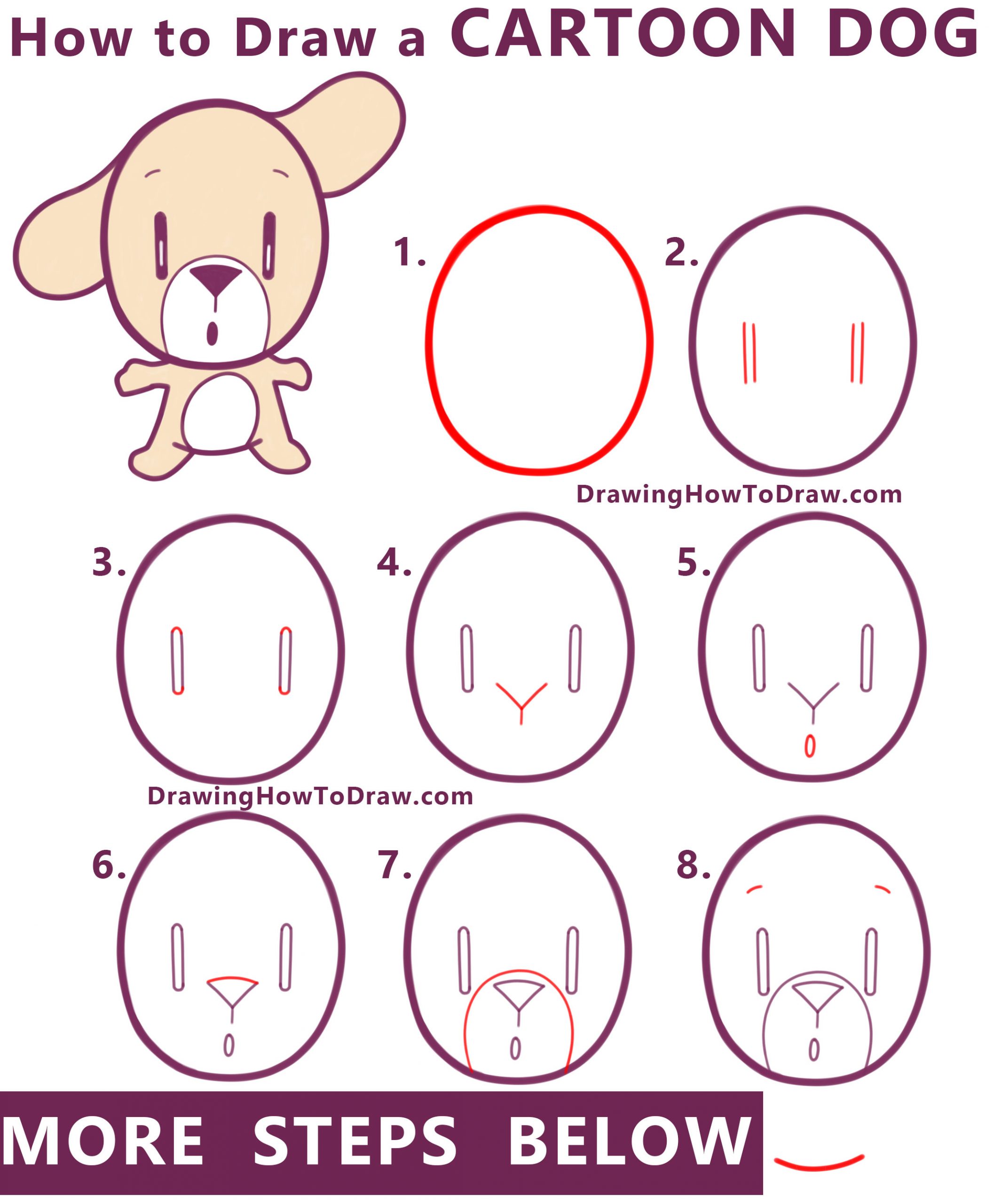 How to Draw a CARTOON DOG

1.

2.

DrawingHowToDraw.com

3.

4.

5.

DrawingHowToDraw.com

6.

7.

8.

MORE STEPS BELOW