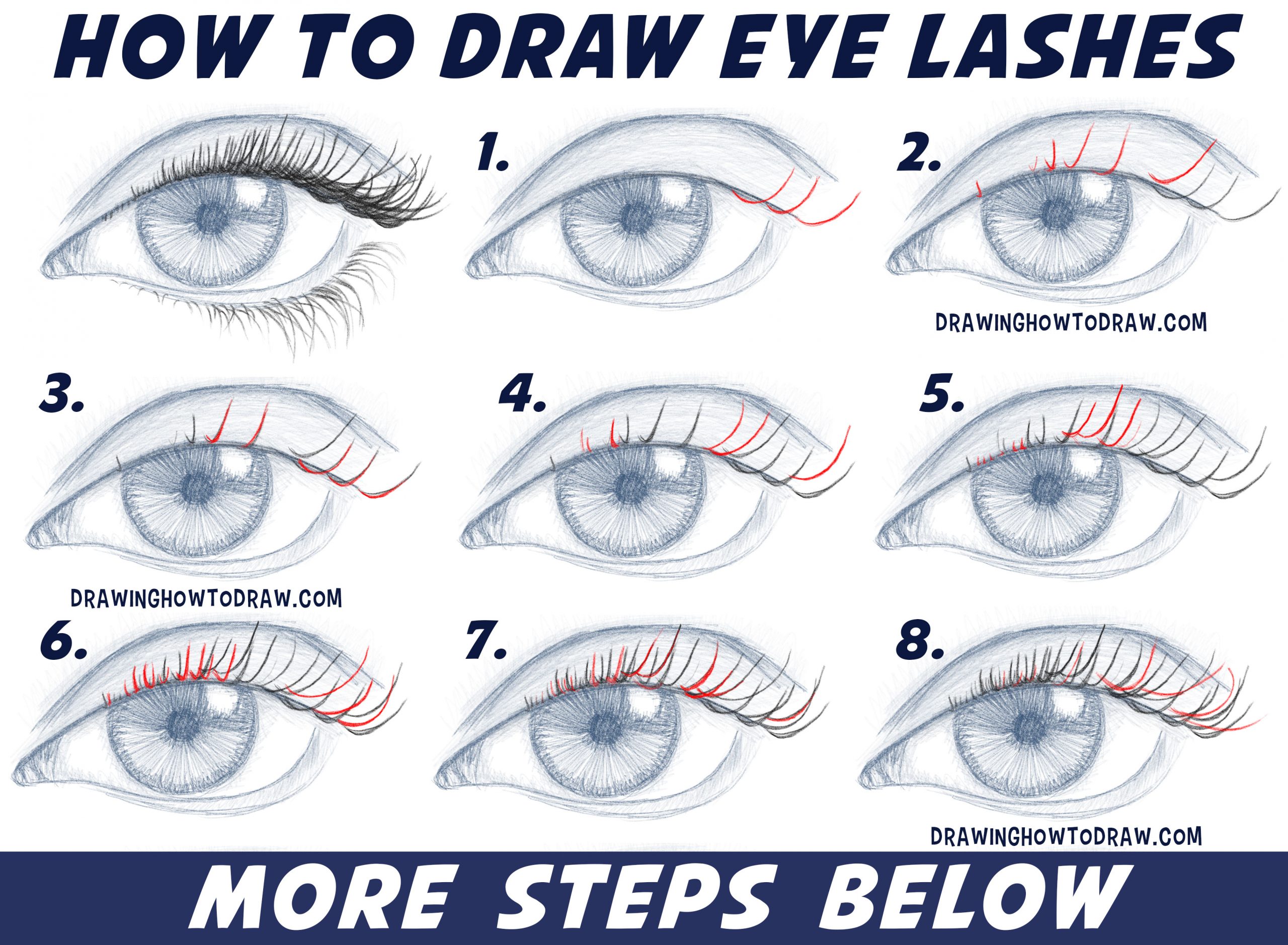 HOW TO DRAW EYE LASHES

1.

2.

DRAWINGHOWTODRAW.COM

3.

4.

5.

DRAWINGHOWTODRAW.COM

6.

7.

8.

DRAWINGHOWTODRAW.COM

MORE STEPS BELOW