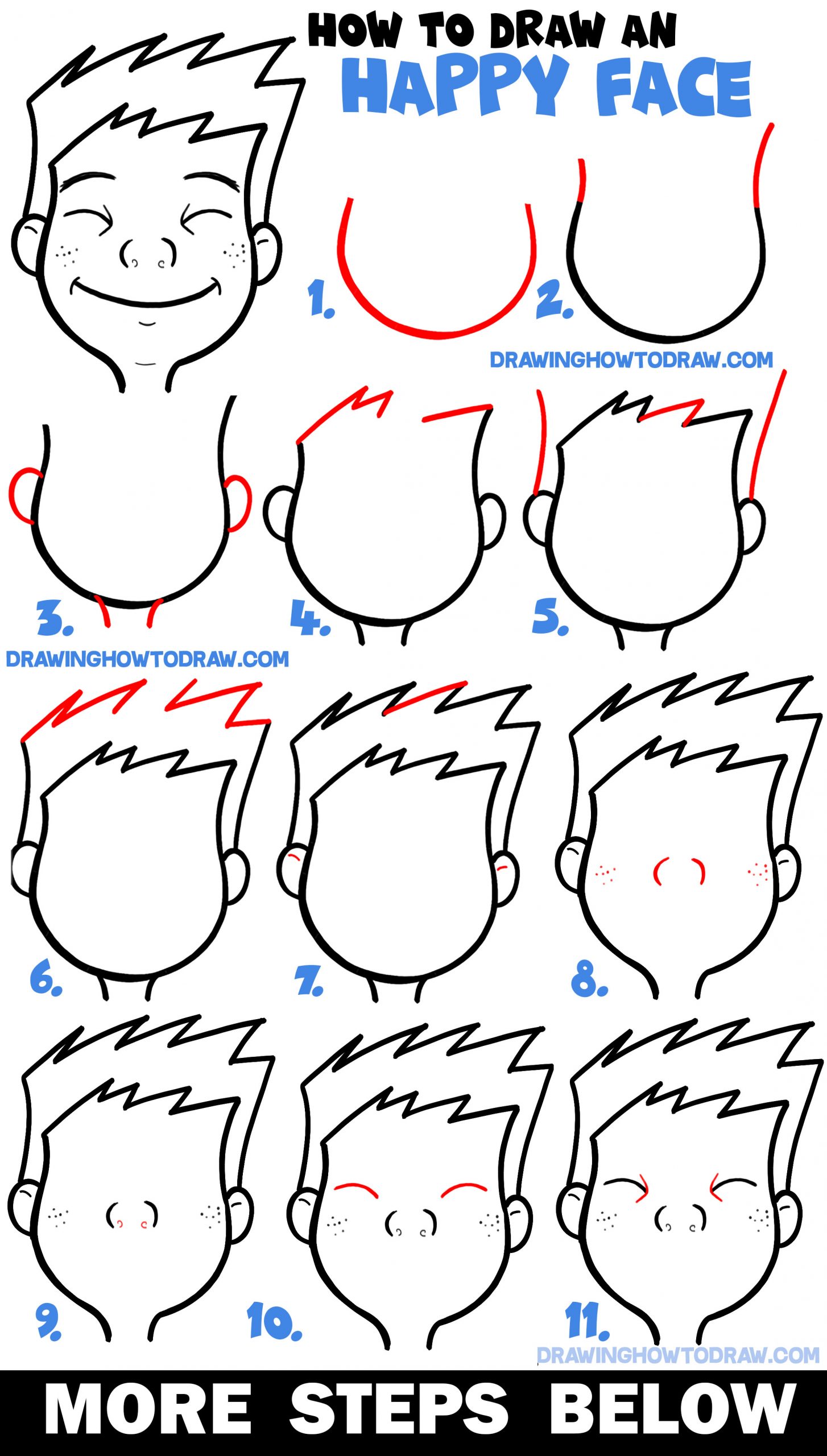 HOW TO DRAW AN
HAPPY FACE

1.
2.

DRAWINGHOWTODRAW.COM

3.
4.
5.

DRAWINGHOWTODRAW.COM

6.
7.
8.

9.
10.
11.

DRAWINGHOWTODRAW.COM

MORE STEPS BELOW