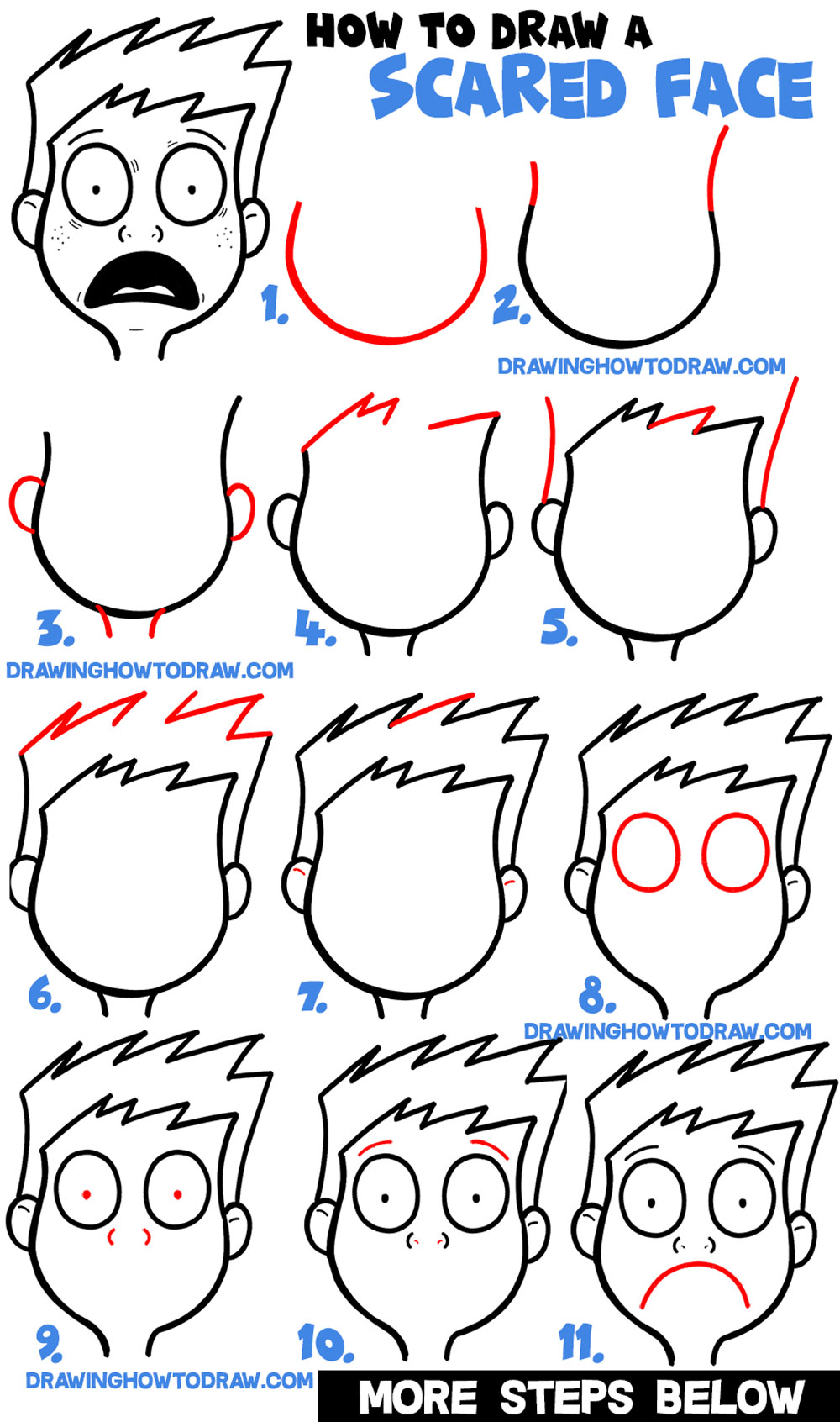 HOW TO DRAW A
SCARED FACE

1.

2.

DRAWINGHOWTODRAW.COM

3.

4.

5.

DRAWINGHOWTODRAW.COM

6.

7.

8.

DRAWINGHOWTODRAW.COM

9.

10.

11.

DRAWINGHOWTODRAW.COM

MORE STEPS BELOW