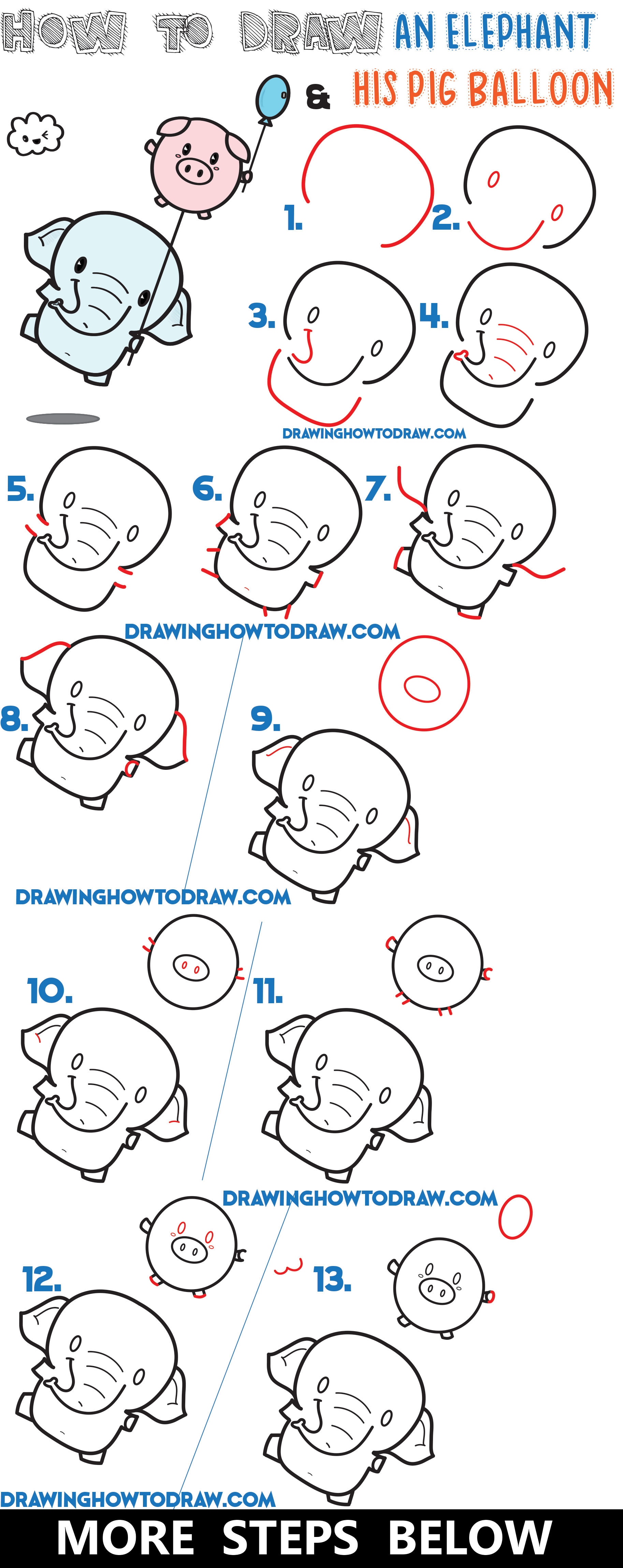 HOW TO DRAW AN ELEPHANT & HIS PIG BALLOON

1. 2.

3. 4.

DRAWINGHOWTODRAW.COM

5. 6. 7.

DRAWINGHOWTODRAW.COM

8. 9.

DRAWINGHOWTODRAW.COM

10. 11.

DRAWINGHOWTODRAW.COM

12. 13.

DRAWINGHOWTODRAW.COM

MORE STEPS BELOW