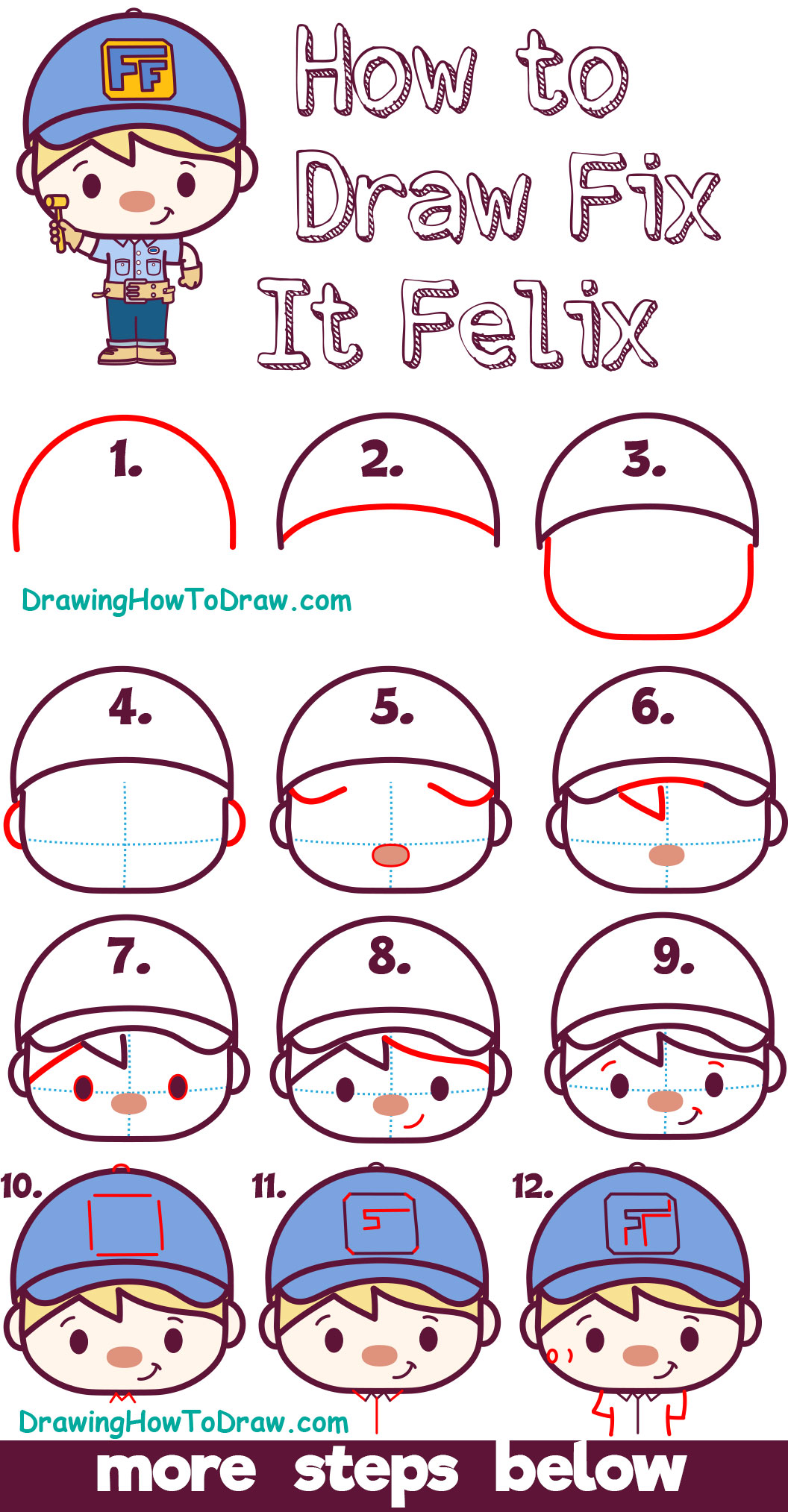 FF

How to Draw Fix It Felix

1.

2.

3.

DrawingHowToDraw.com

4.

5.

6.

7.

8.

9.

10.

11.

12.

DrawingHowToDraw.com

more steps below