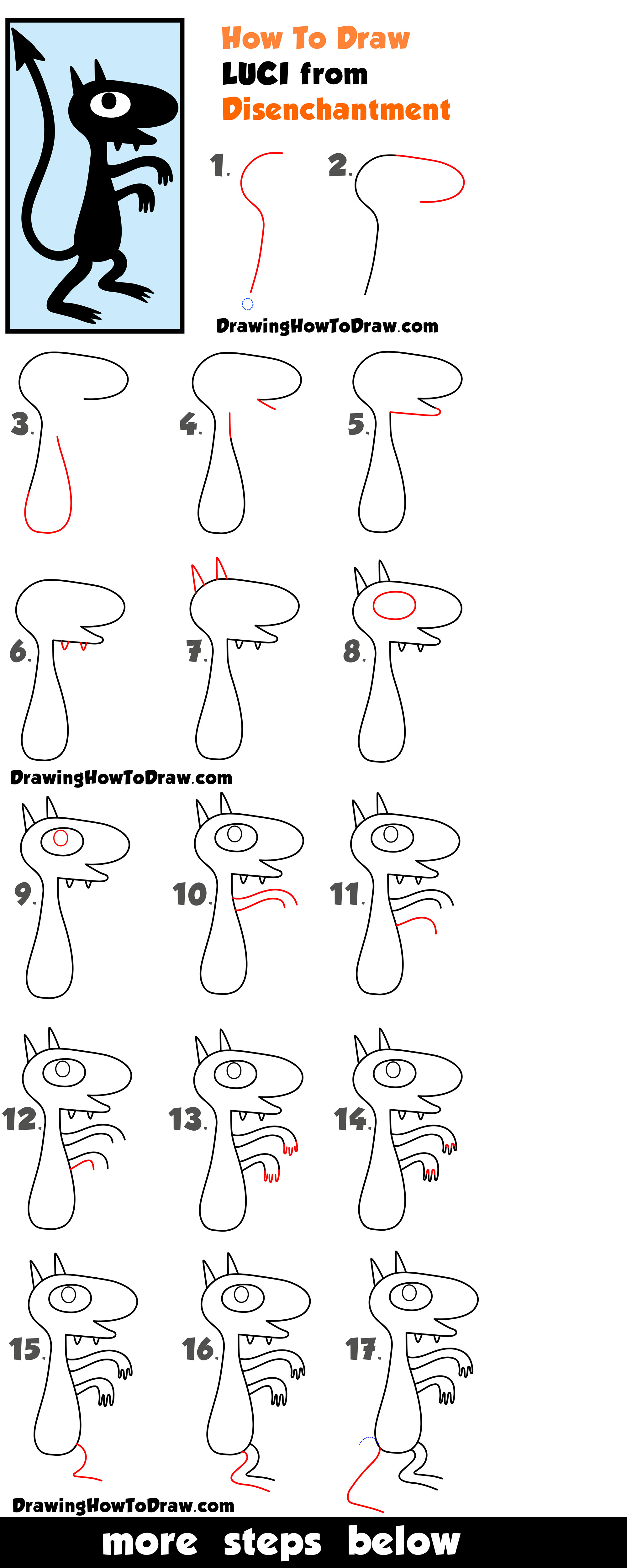 How To Draw
LUCI from
Disenchantment

1.
2.

DrawingHowToDraw.com

3.
4.
5.
6.
7.
8.

DrawingHowToDraw.com

9.
10.
11.
12.
13.
14.
15.
16.
17.

DrawingHowToDraw.com

more steps below