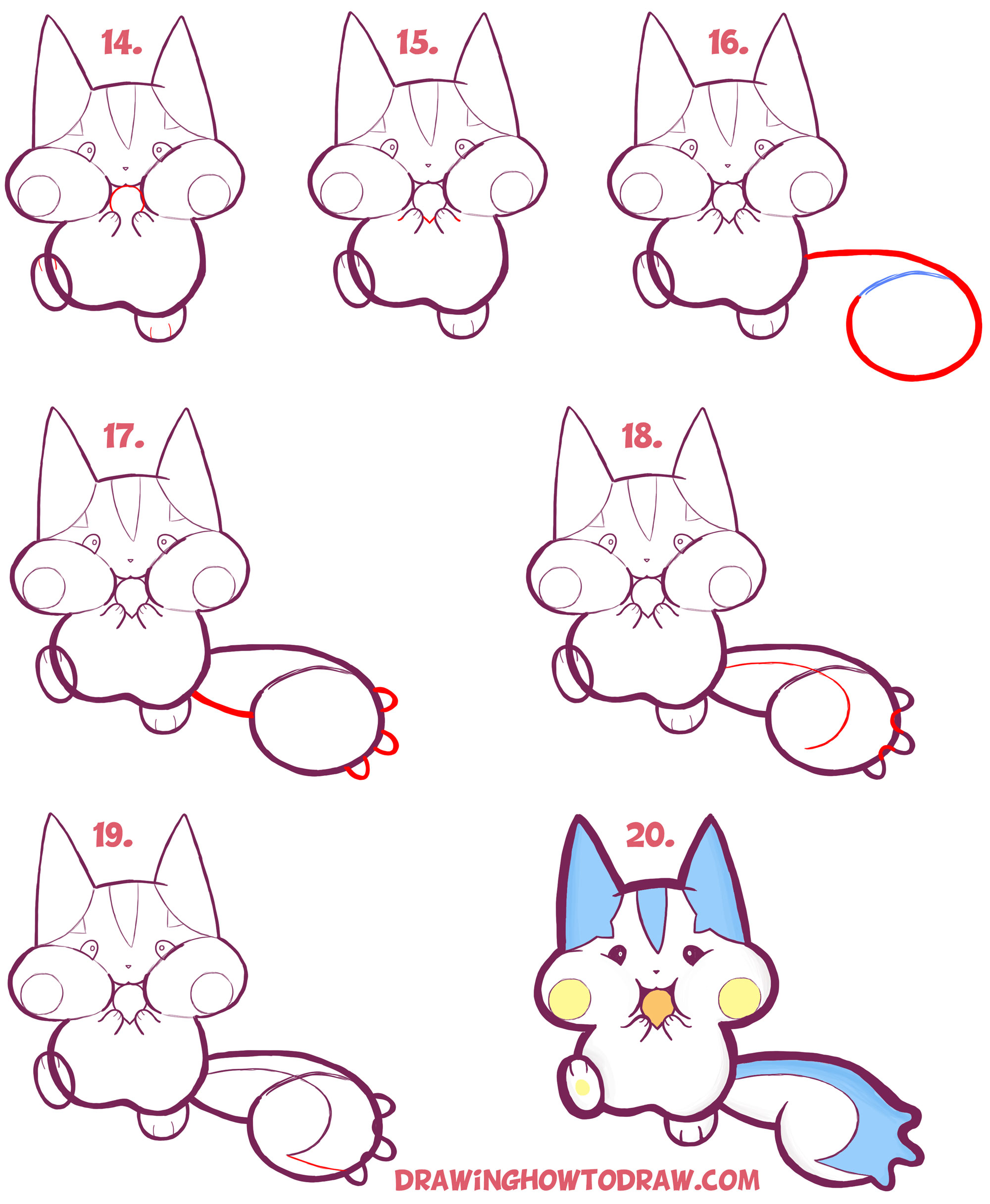 14.

15.

16.

17.

18.

19.

20.

DRAWiNGHOWTODRAW.COM