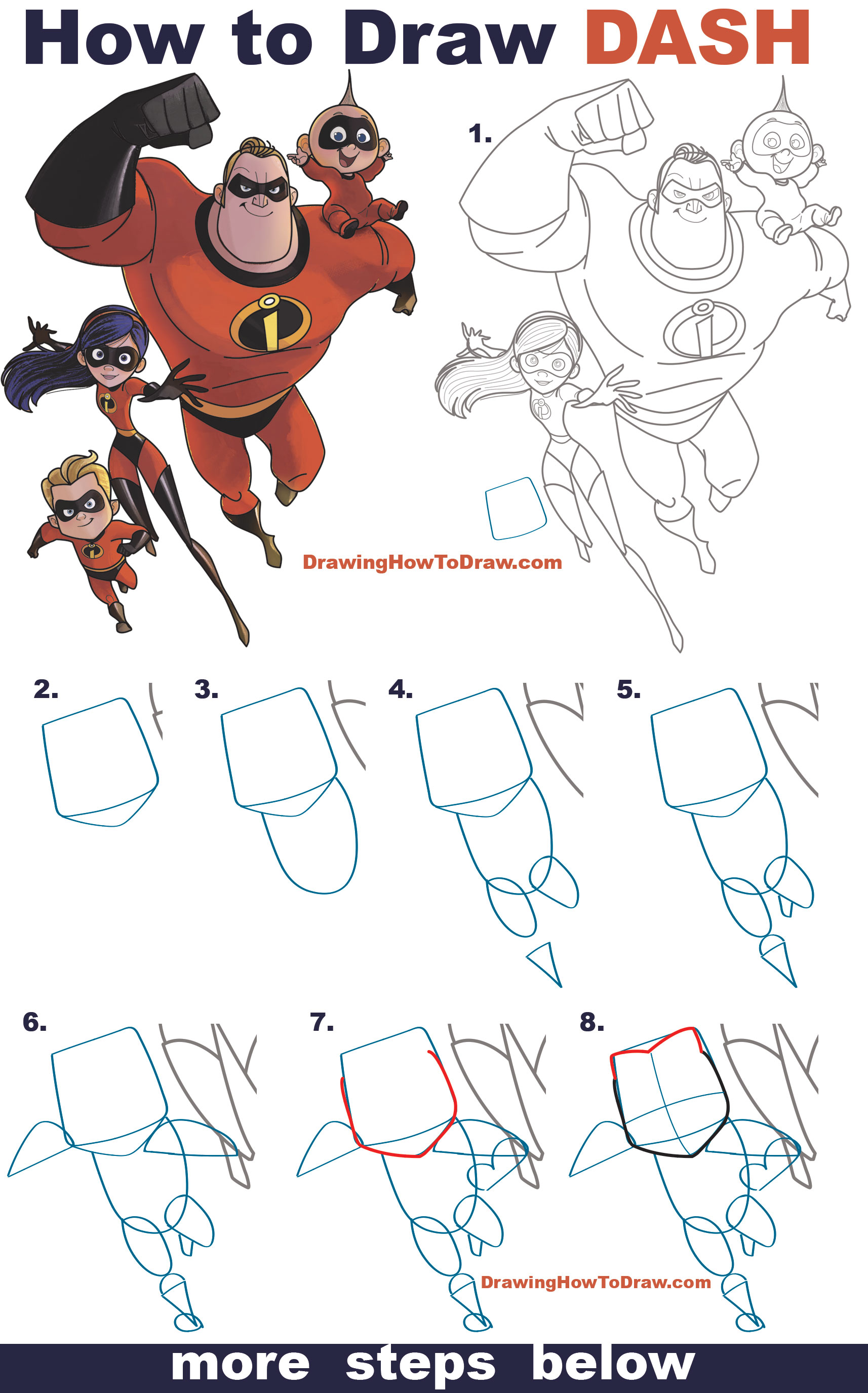 How to Draw DASH

1.

DrawingHowToDraw.com

2.

3.

4.

5.

6.

7.

8.

DrawingHowToDraw.com

more steps below