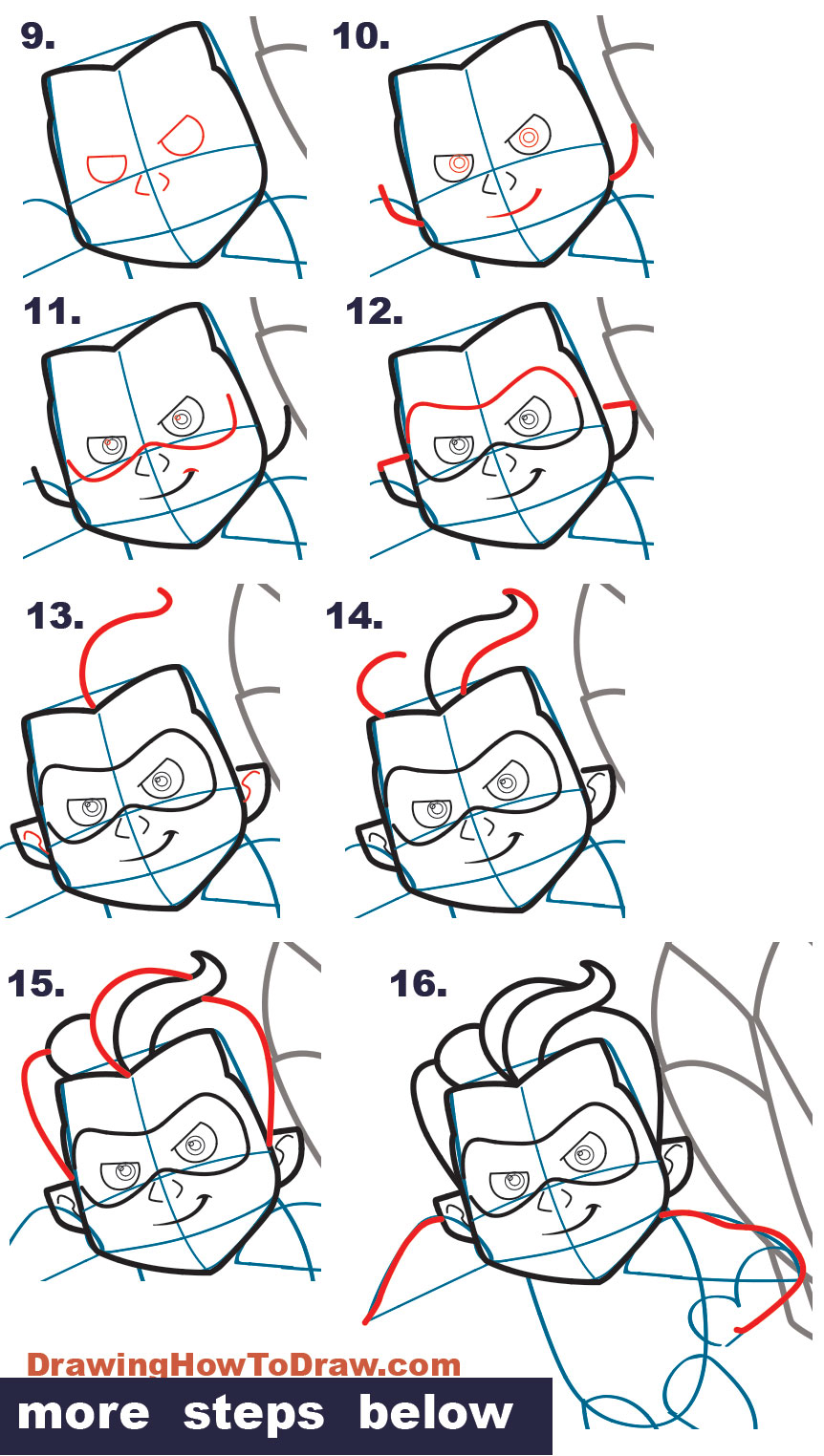 9.

10.

11.

12.

13.

14.

15.

16.

DrawingHowToDraw.com

more steps below