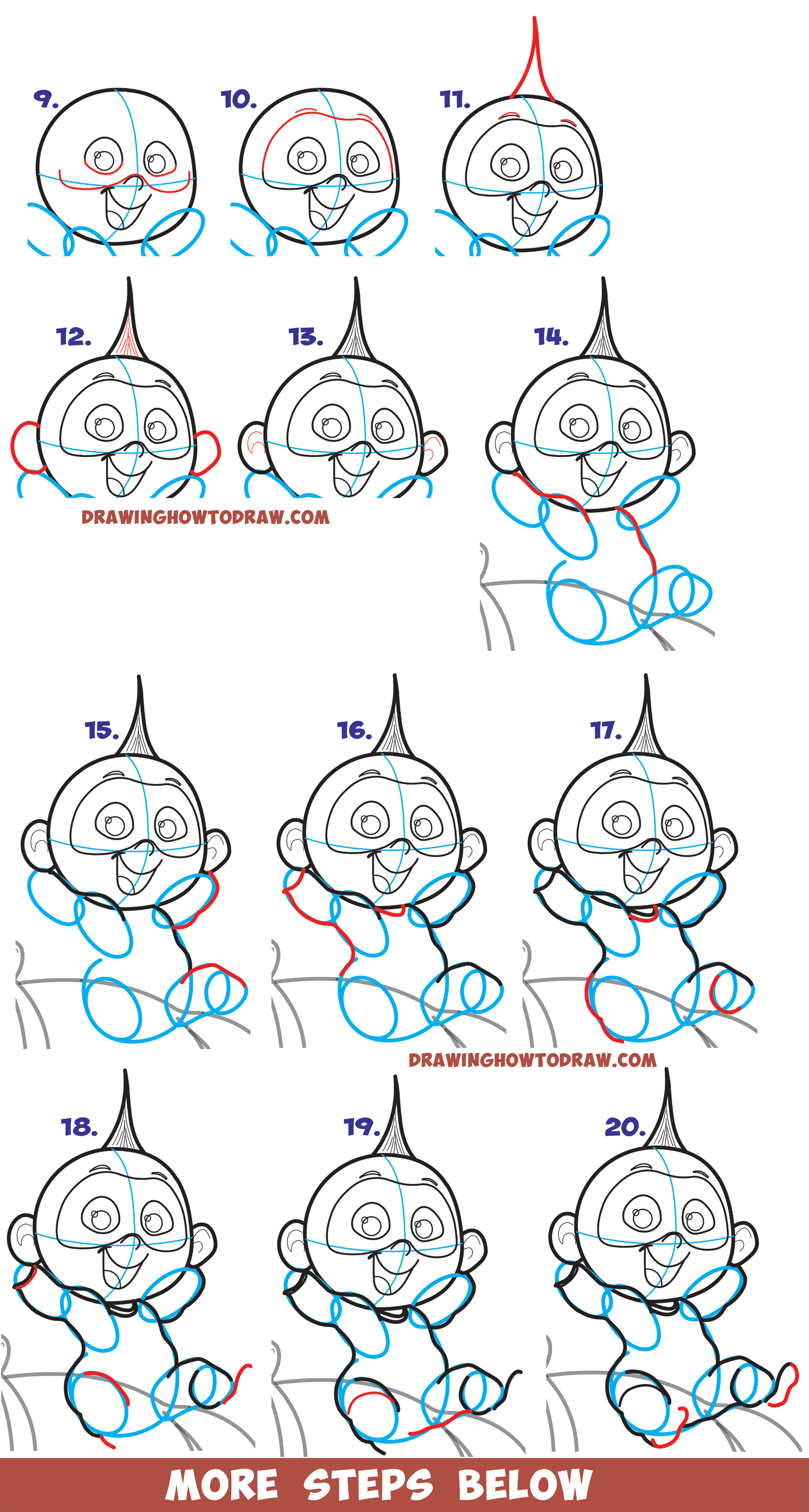 9.

10.

11.

12.

13.

14.

DRAWINGHOWTODRAW.COM

15.

16.

17.

DRAWINGHOWTODRAW.COM

18.

19.

20.

MORE STEPS BELOW