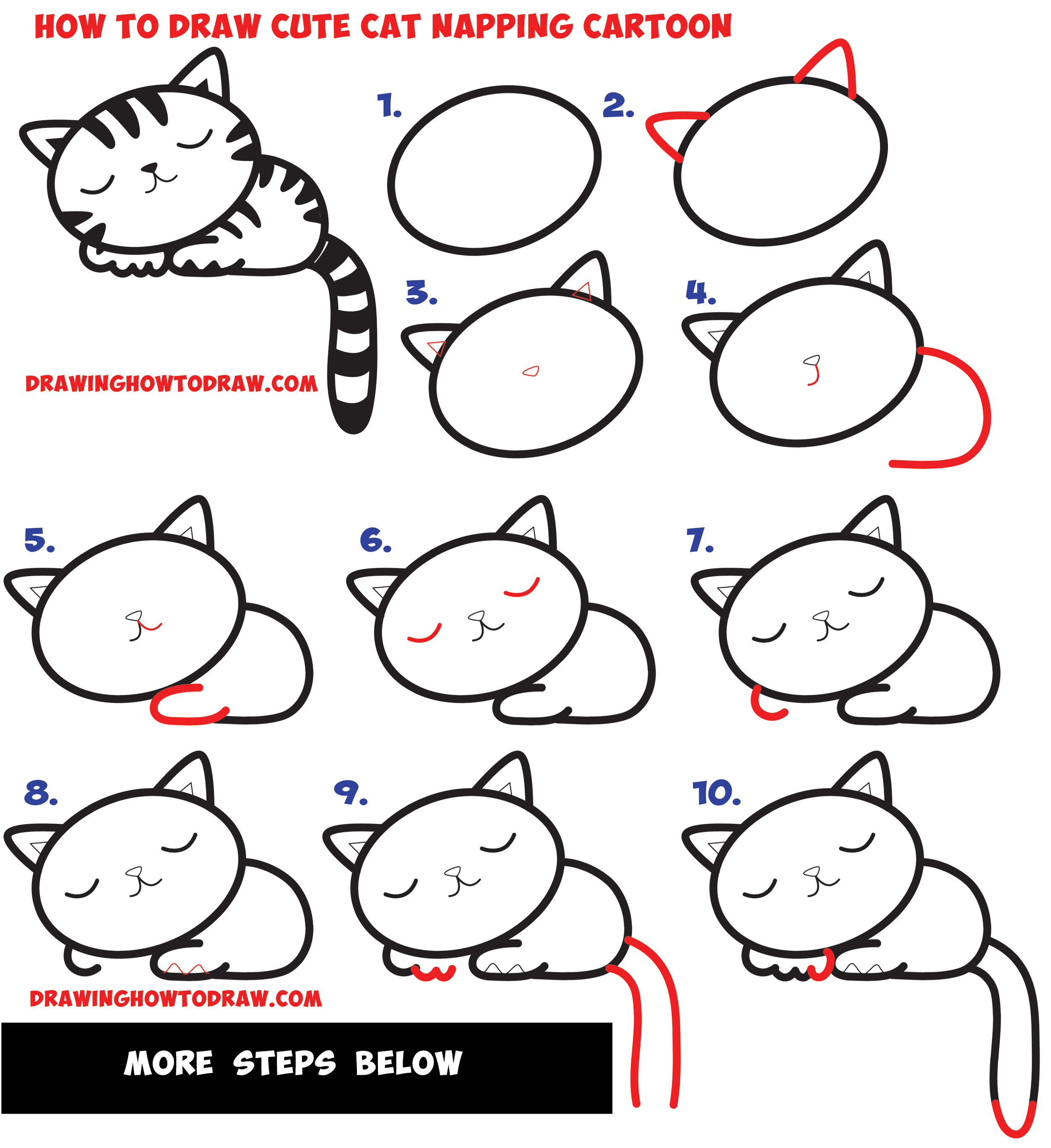 HOW TO DRAW CUTE CAT NAPPING CARTOON

1.

2.

3.

4.

DRAWINGHOWTODRAW.COM

5.

6.

7.

8.

9.

10.

DRAWINGHOWTODRAW.COM

MORE STEPS BELOW