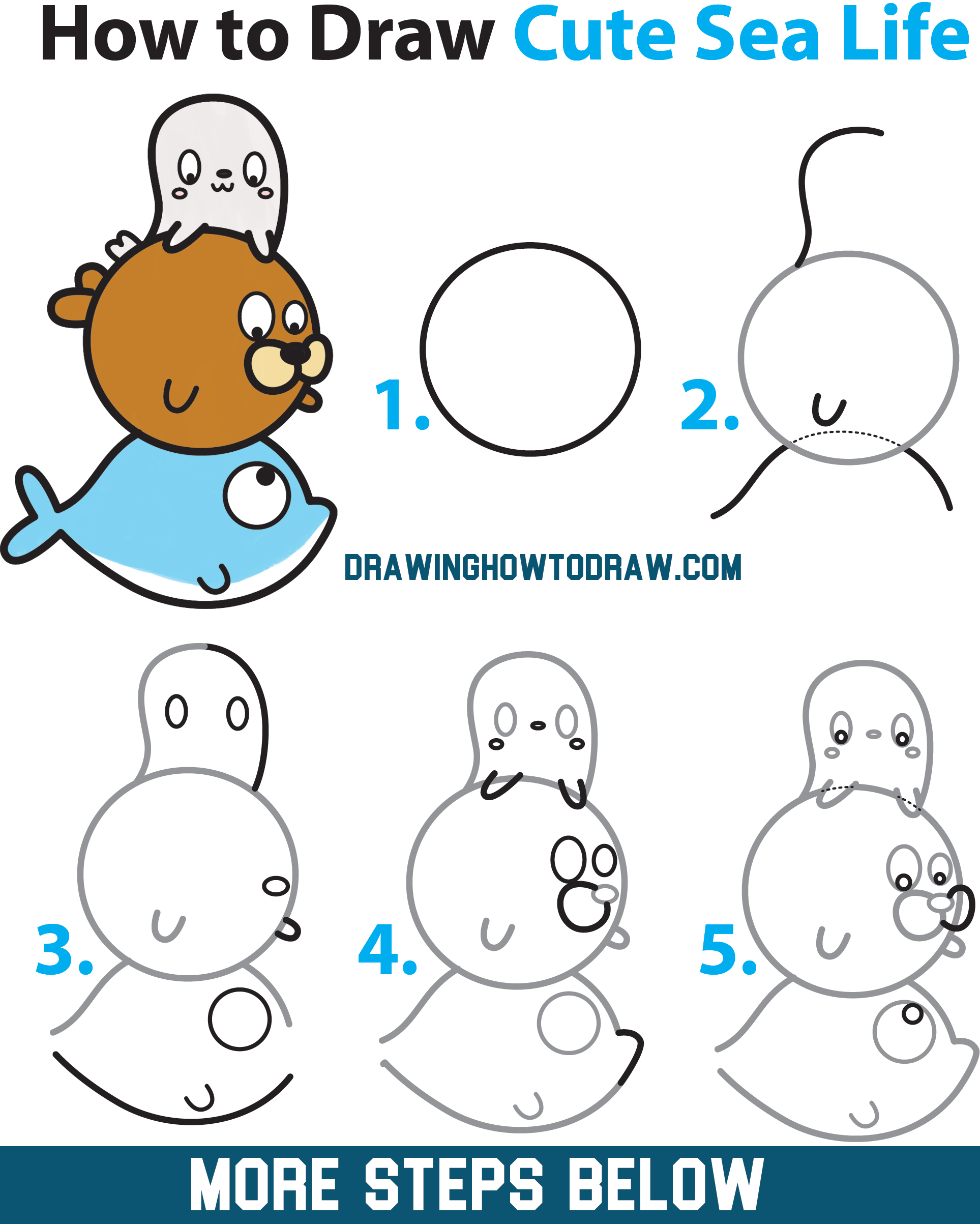 How to Draw Cute Sea Life

1.

2.

DRAWINGHOWTODRAW.COM

3.

4.

5.

MORE STEPS BELOW