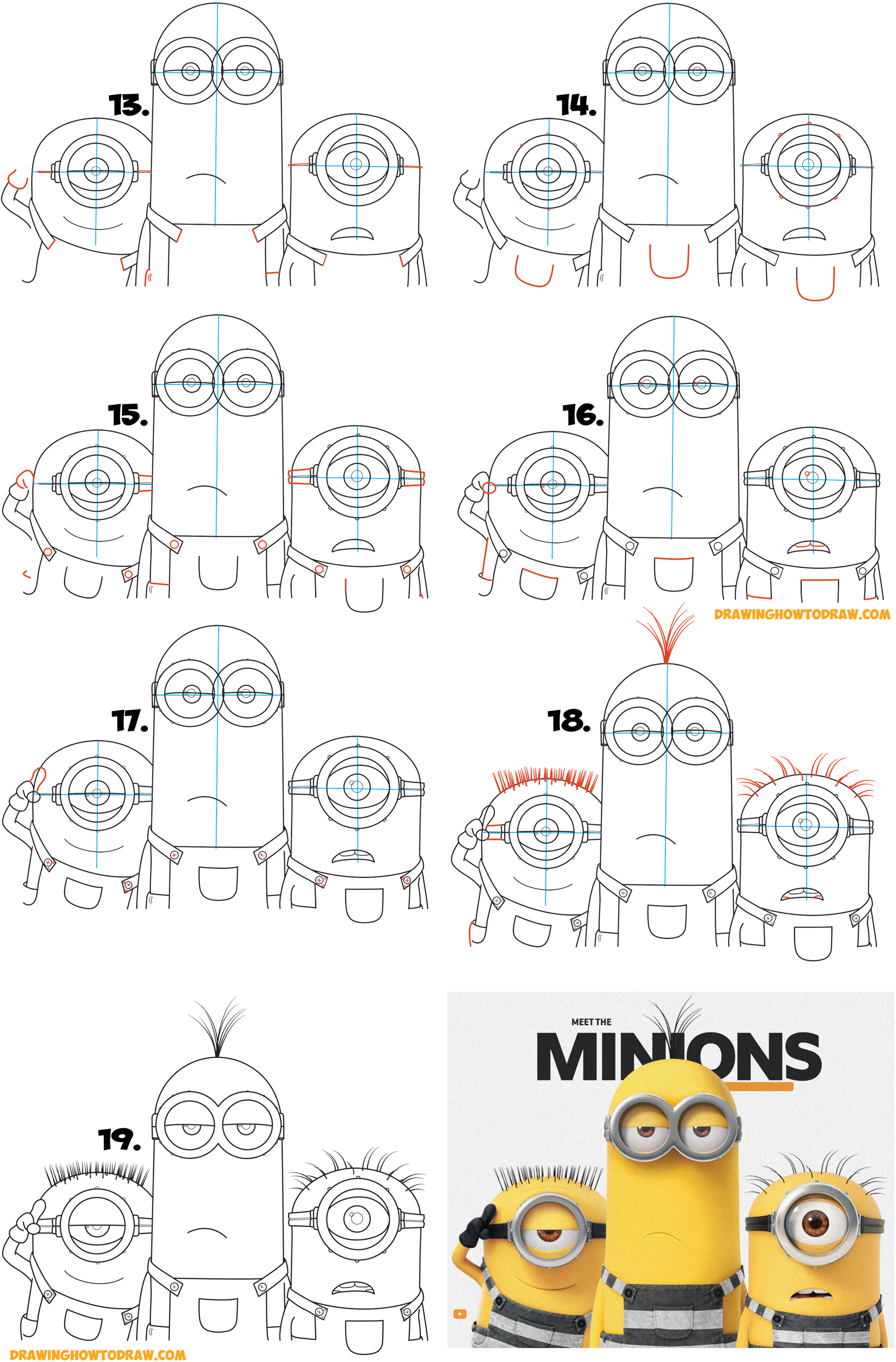 13.

14.

15.

16.

DRAWINGHOWTODRAW.COM

17.

18.

19.

MEET THE

MINIONS

DRAWINGHOWTODRAW.COM