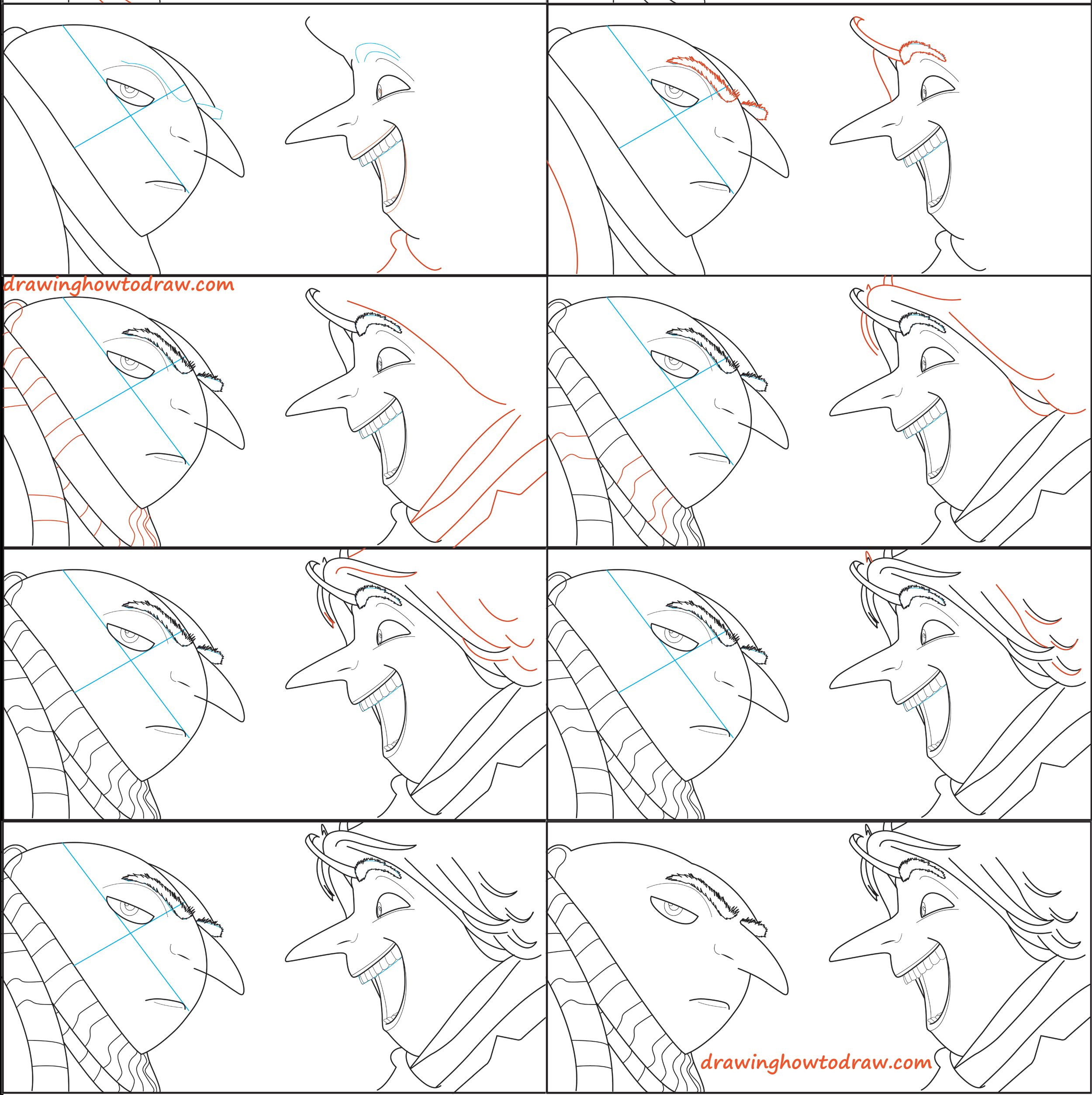 drawinghowtodraw.com

drawinghowtodraw.com