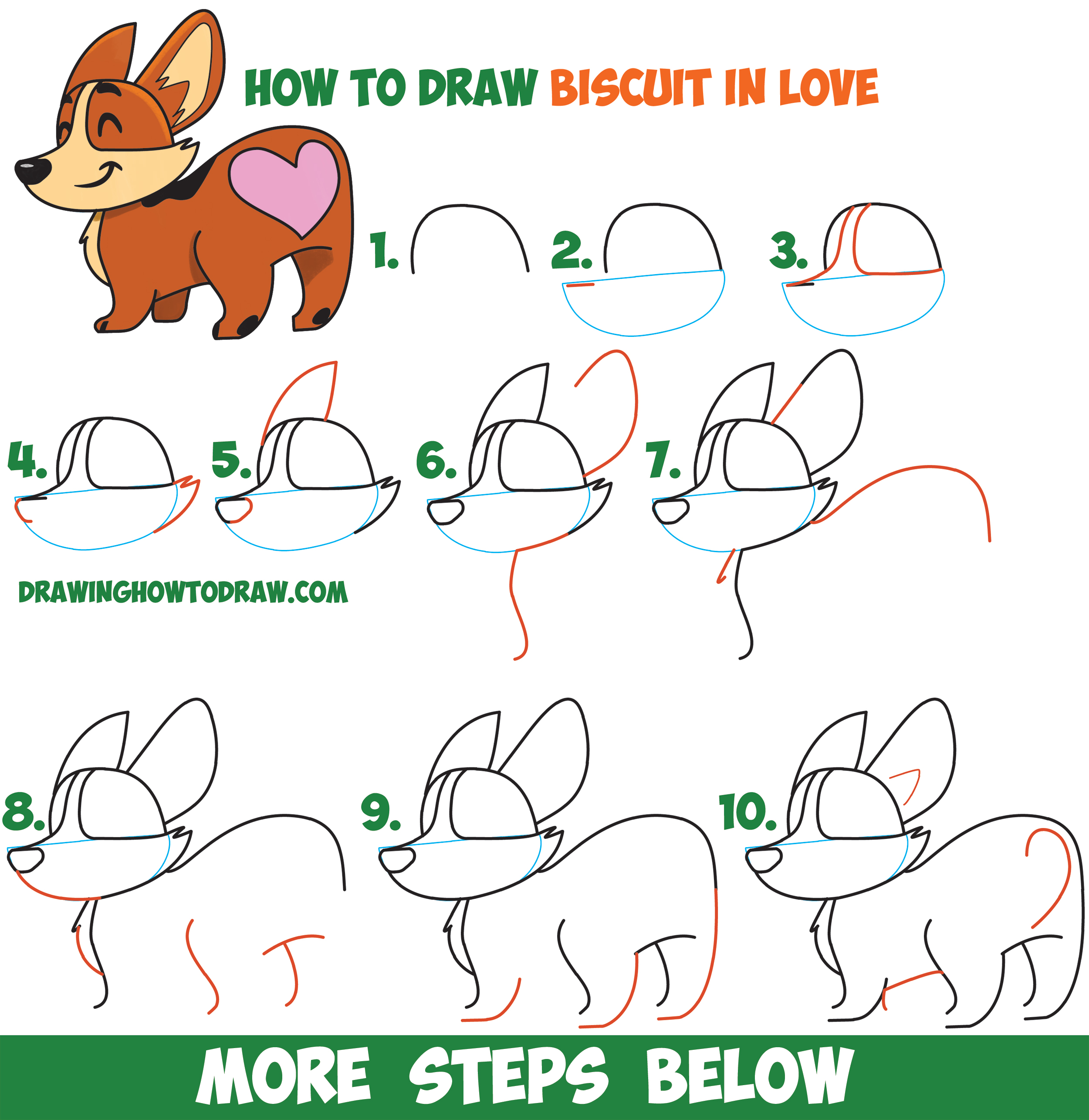 HOW TO DRAW BISCUIT IN LOVE

1.

2.

3.

4.

5.

6.

7.

DRAWINGHOWTODRAW.COM

8.

9.

10.

MORE STEPS BELOW