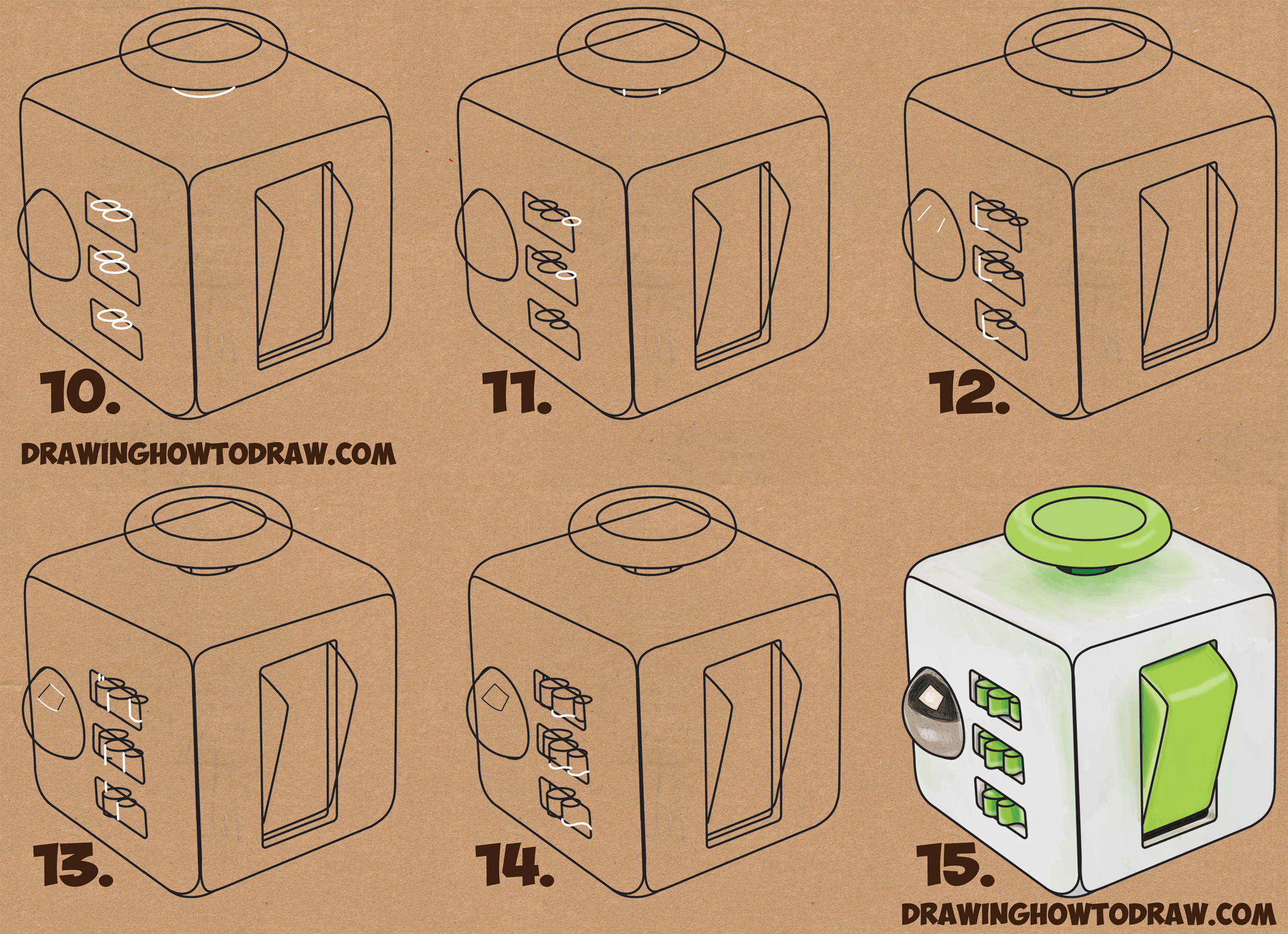 10.

11.

12.

DRAWINGHOWTODRAW.COM

13.

14.

15.

DRAWINGHOWTODRAW.COM