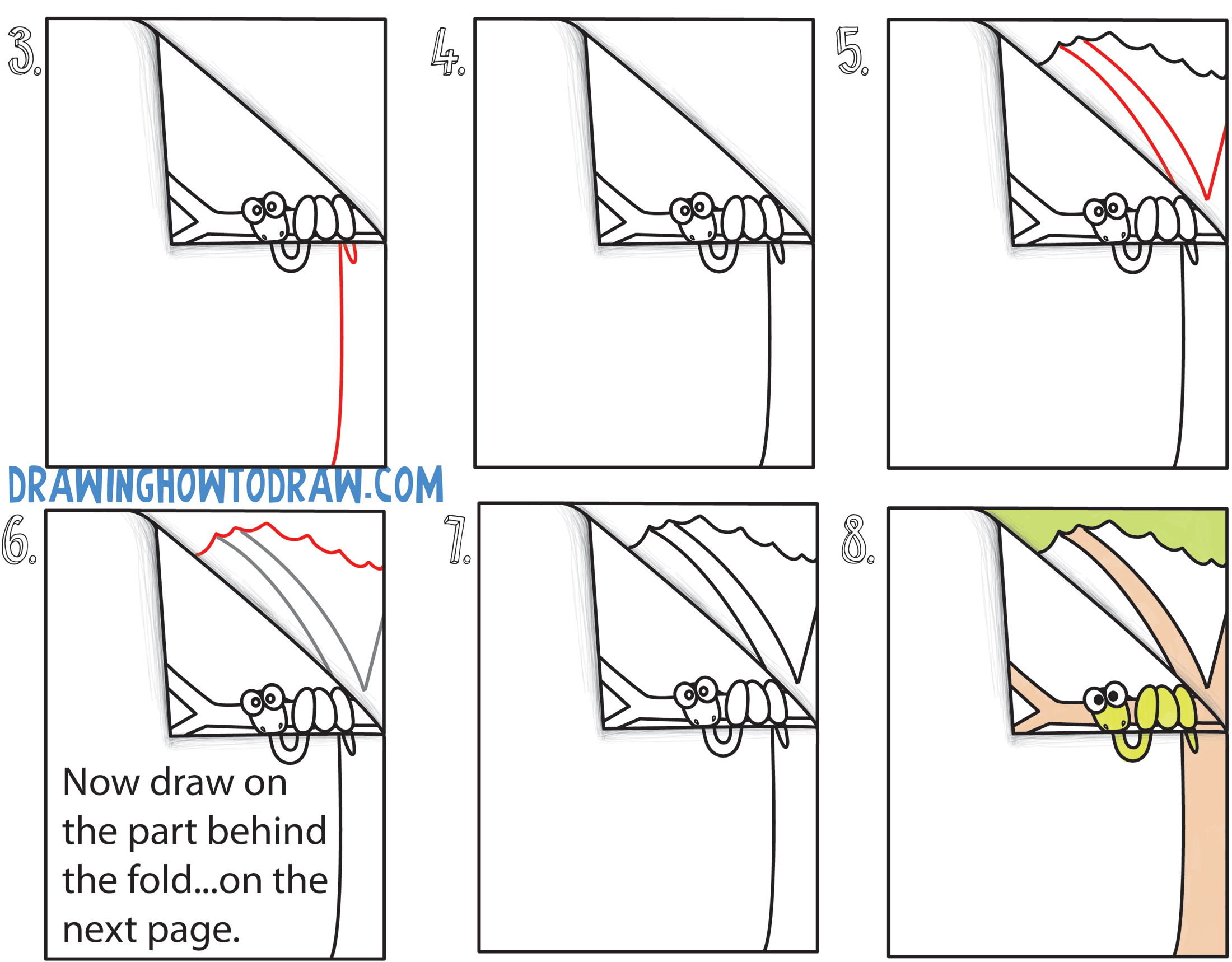 3.

4.

5.

DRAWINGHOWTODRAW.COM

6.

Now draw on the part behind the fold...on the next page.

7.

8.