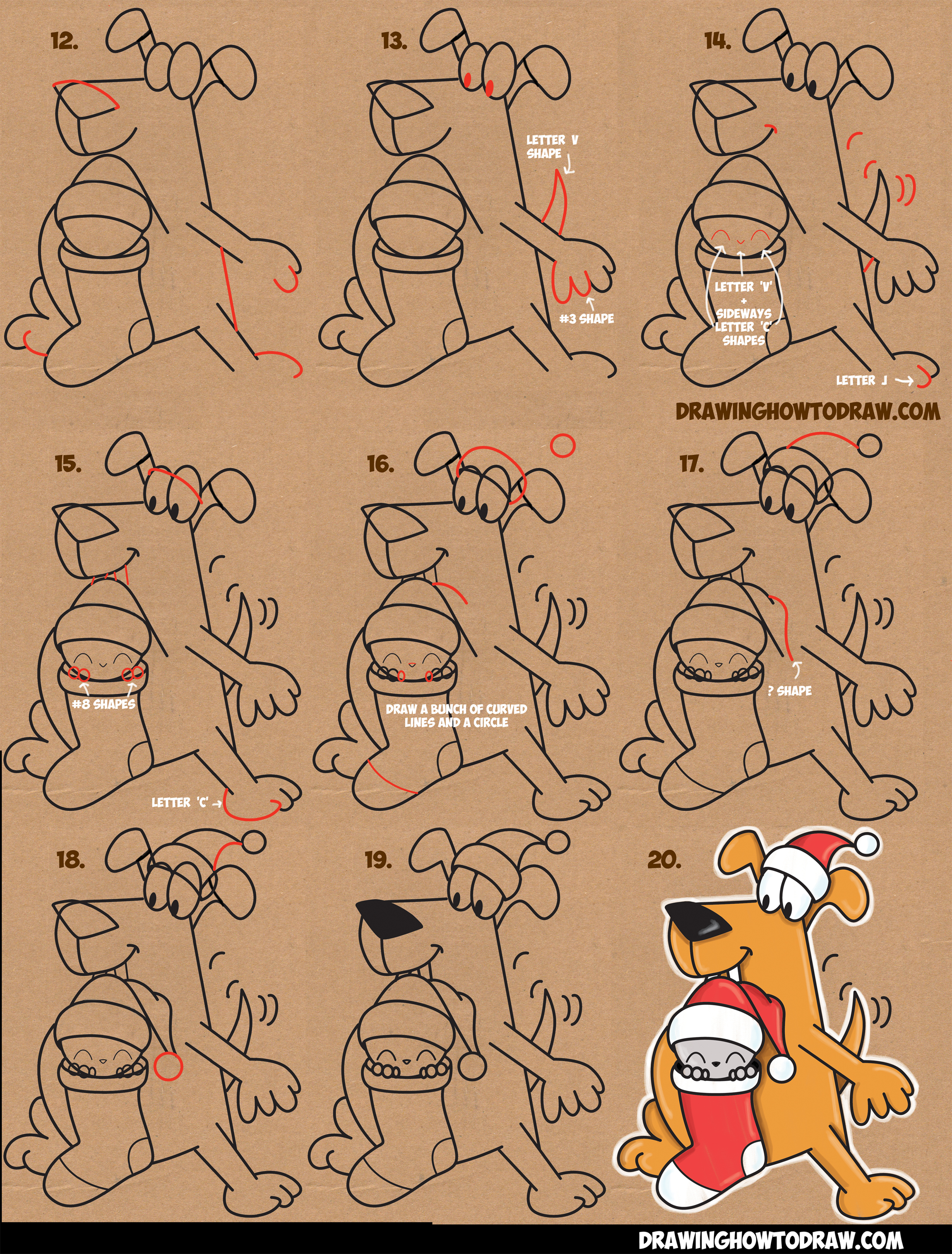 12.

13.

LETTER V SHAPE

#3 SHAPE

14.

LETTER 'V' + SIDEWAYS LETTER 'C' SHAPES

LETTER J

DRAWINGHOWTODRAW.COM

15.

#8 SHAPES

LETTER 'C'

16.

DRAW A BUNCH OF CURVED LINES AND A CIRCLE

17.

? SHAPE

18.

19.

20.

DRAWINGHOWTODRAW.COM