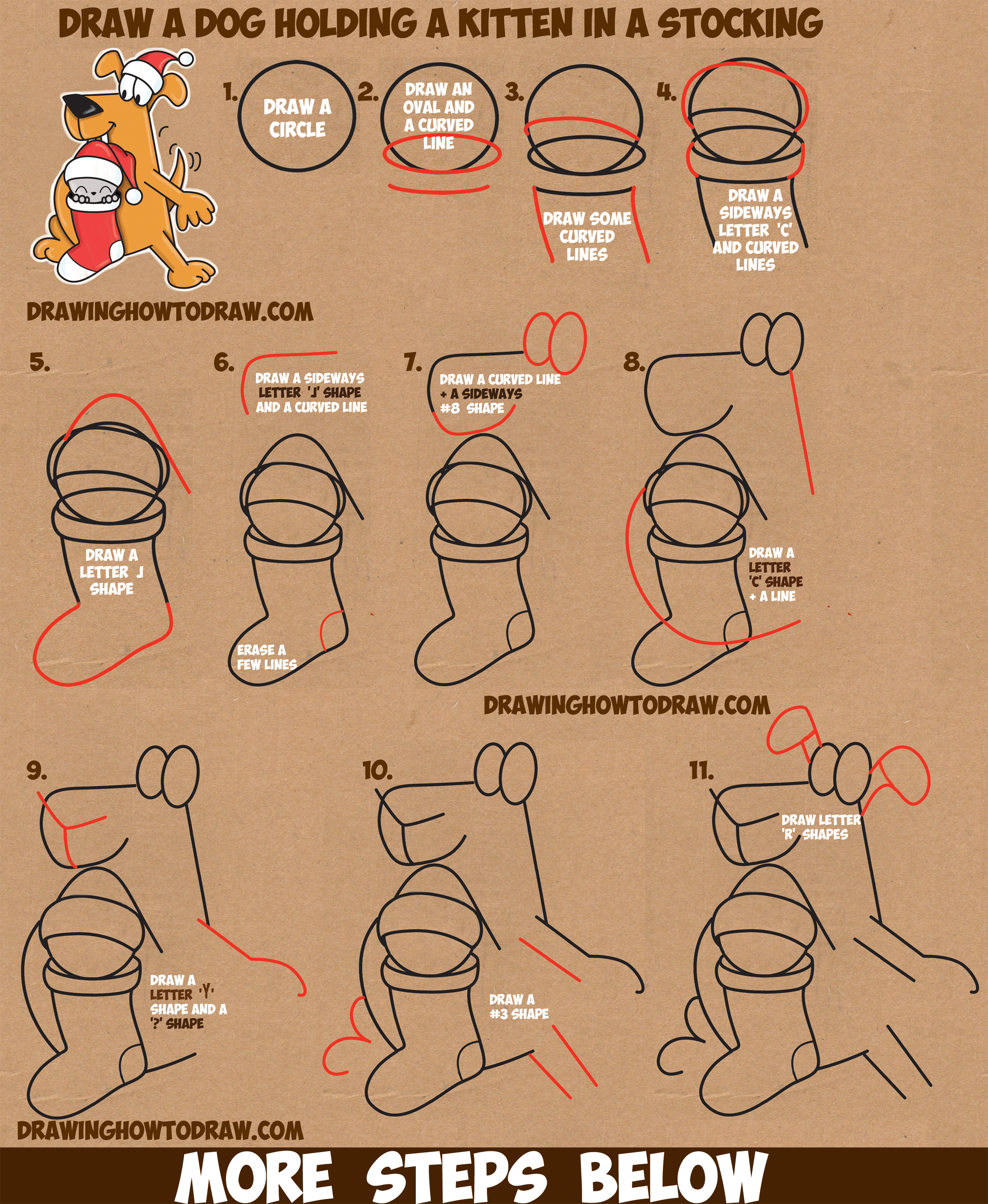 DRAW A DOG HOLDING A KITTEN IN A STOCKING

1. DRAW A CIRCLE

2. DRAW AN OVAL AND A CURVED LINE

3. DRAW SOME CURVED LINES

4. DRAW A SIDEWAYS LETTER 'C' AND CURVED LINES

DRAWINGHOWTODRAW.COM

5. DRAW A LETTER J SHAPE

6. DRAW A SIDEWAYS LETTER 'J' SHAPE AND A CURVED LINE

ERASE A FEW LINES

7. DRAW A CURVED LINE + A SIDEWAYS #8 SHAPE

8. DRAW A LETTER 'C' SHAPE + A LINE

DRAWINGHOWTODRAW.COM

9. DRAW A LETTER 'Y' SHAPE AND A '?' SHAPE

10. DRAW A #3 SHAPE

11. DRAW LETTER 'R' SHAPES

DRAWINGHOWTODRAW.COM

MORE STEPS BELOW