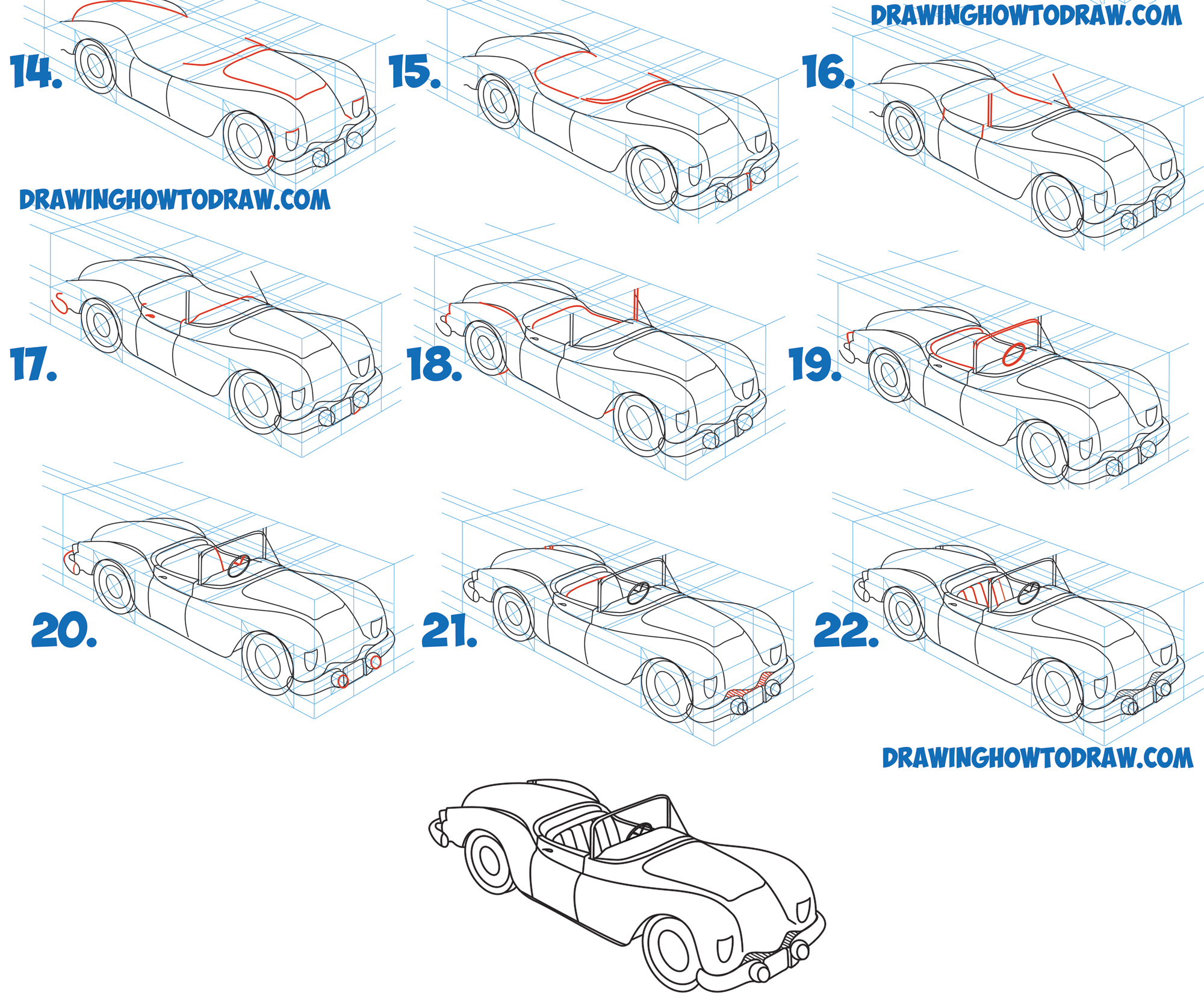 DRAWINGHOWTODRAW.COM

14.

15.

16.

DRAWINGHOWTODRAW.COM

17.

18.

19.

20.

21.

22.

DRAWINGHOWTODRAW.COM