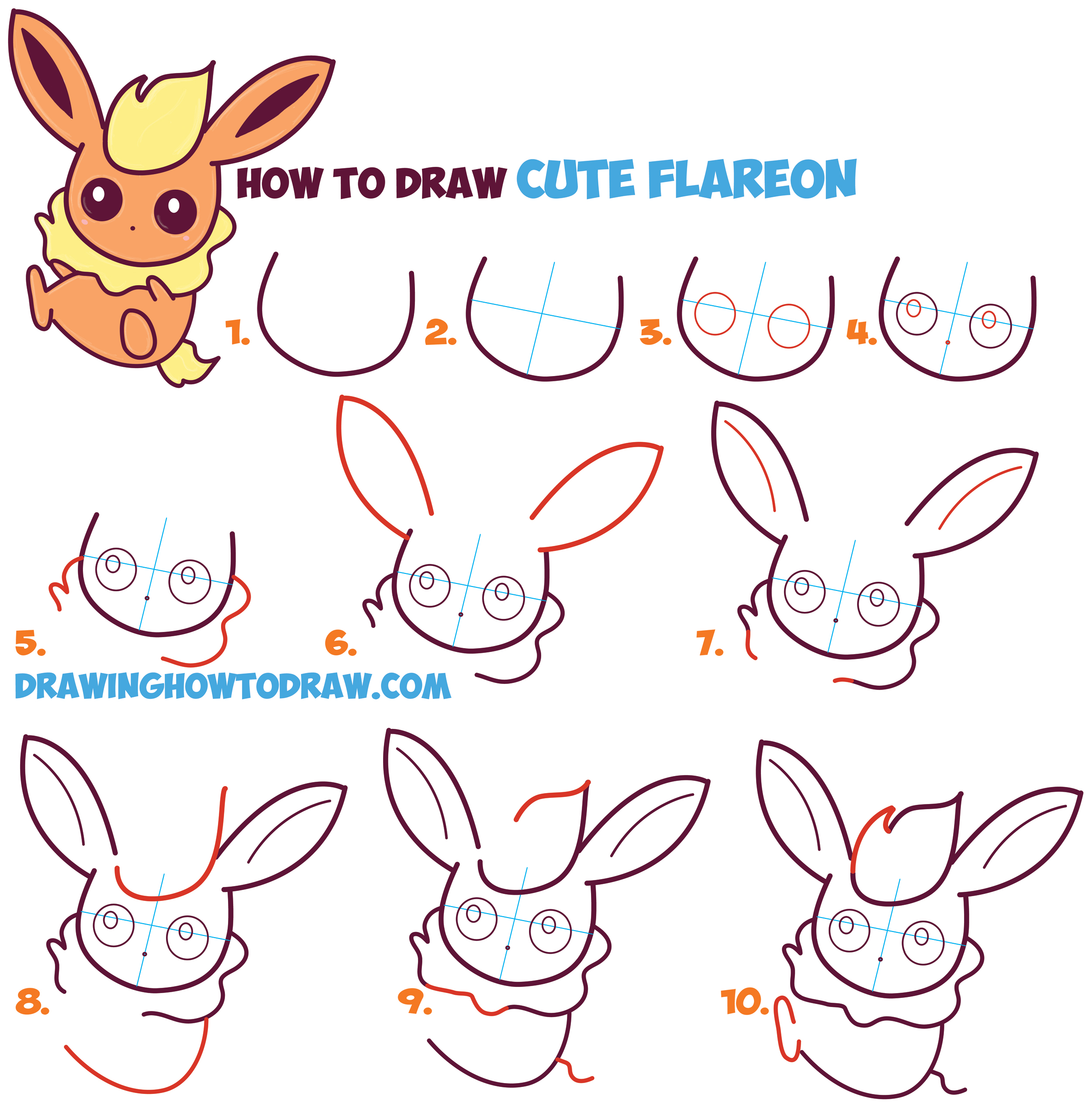 HOW TO DRAW CUTE FLAREON

1.

2.

3.

4.

5.

6.

7.

DRAWINGHOWTODRAW.COM

8.

9.

10.