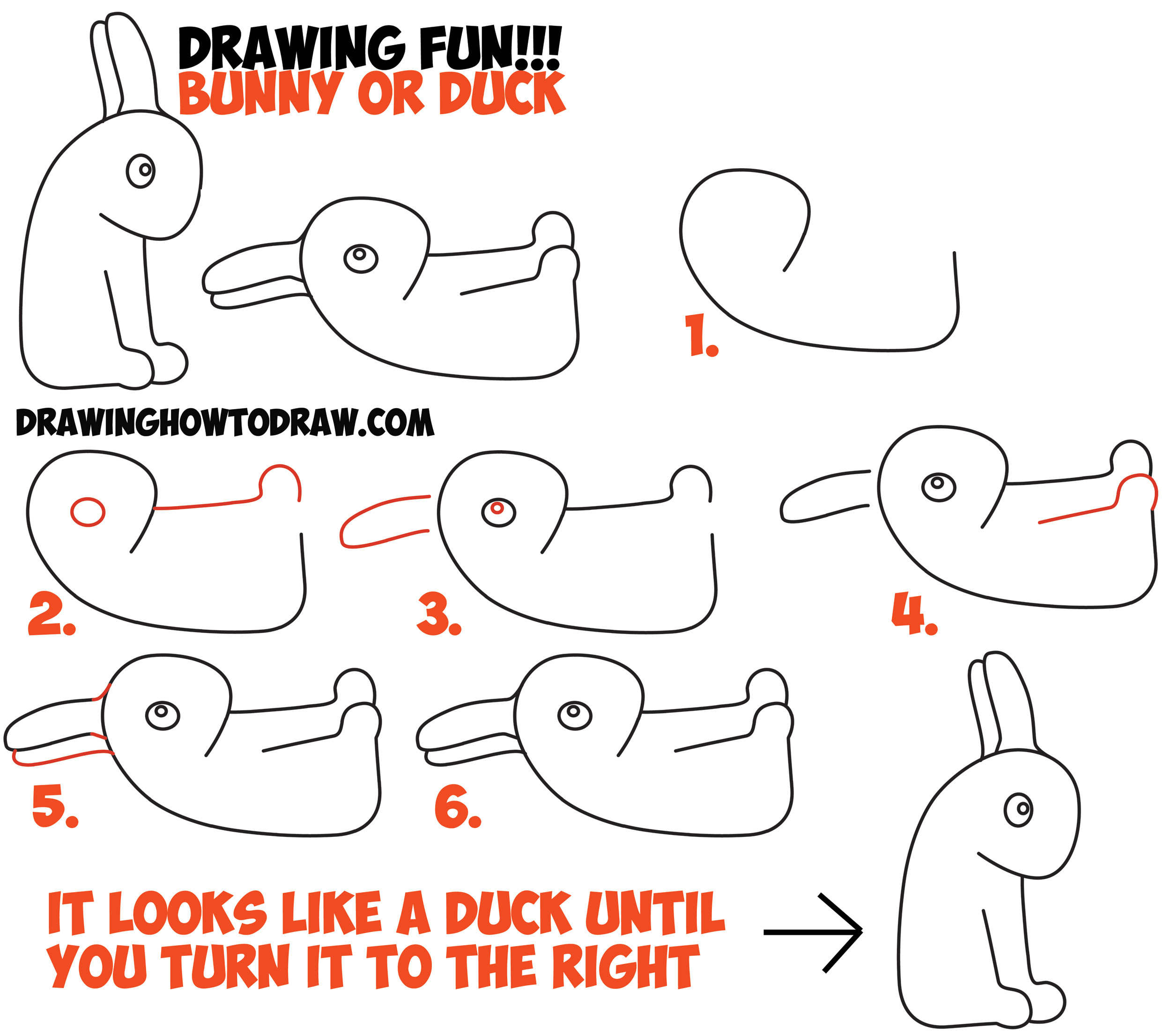 DRAWING FUN!!!
BUNNY OR DUCK

1.

DRAWINGHOWTODRAW.COM

2.

3.

4.

5.

6.

IT LOOKS LIKE A DUCK UNTIL YOU TURN IT TO THE RIGHT